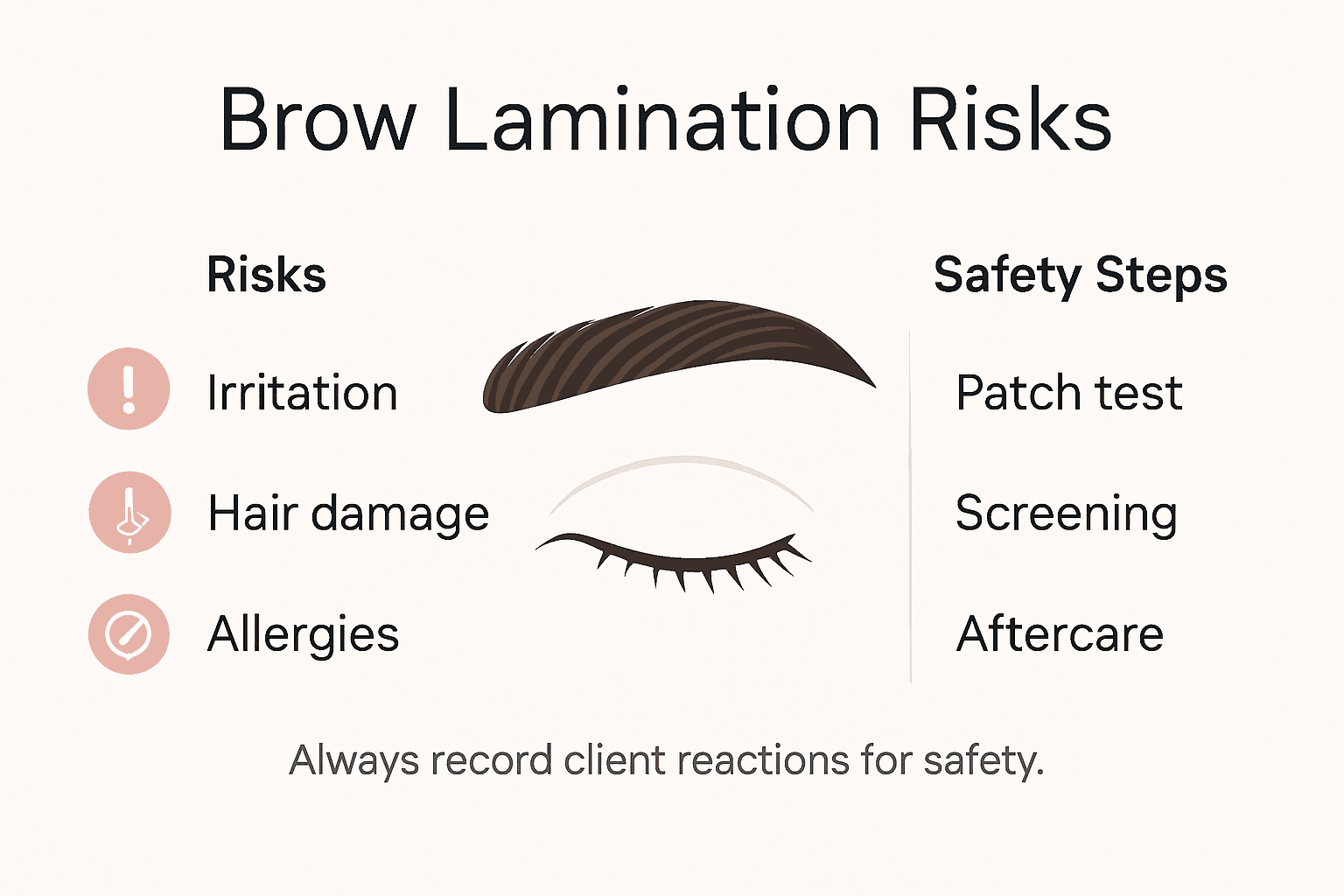 Brow Lamination Risks

Risks

Irritation

Hair damage

Allergies

Safety Steps

Patch test

Screening

Aftercare

Always record client reactions for safety.