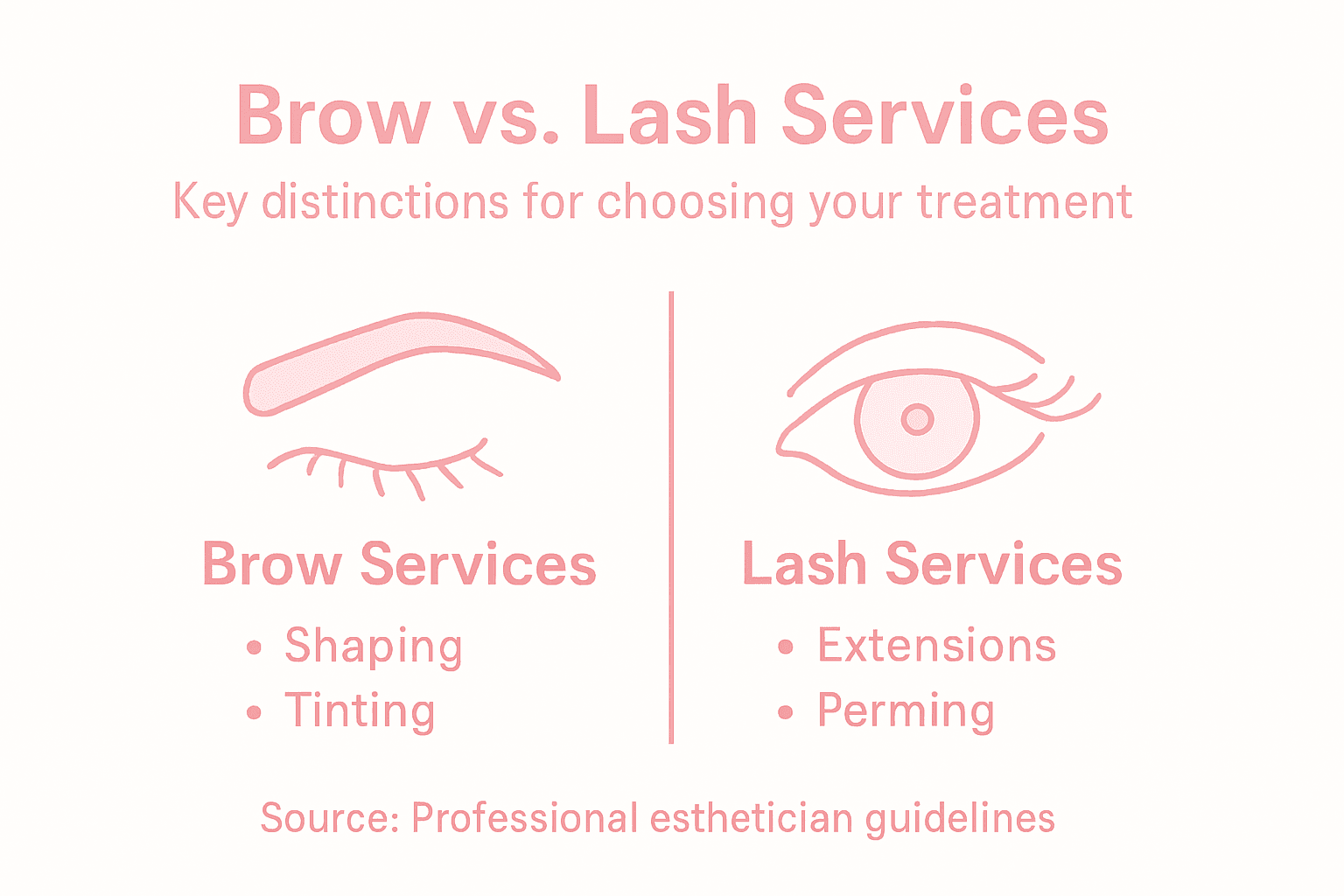 Brow vs. Lash Services

Key distinctions for choosing your treatment

Brow Services
• Shaping
• Tinting

Lash Services
• Extensions
• Perming

Source: Professional esthetician guidelines