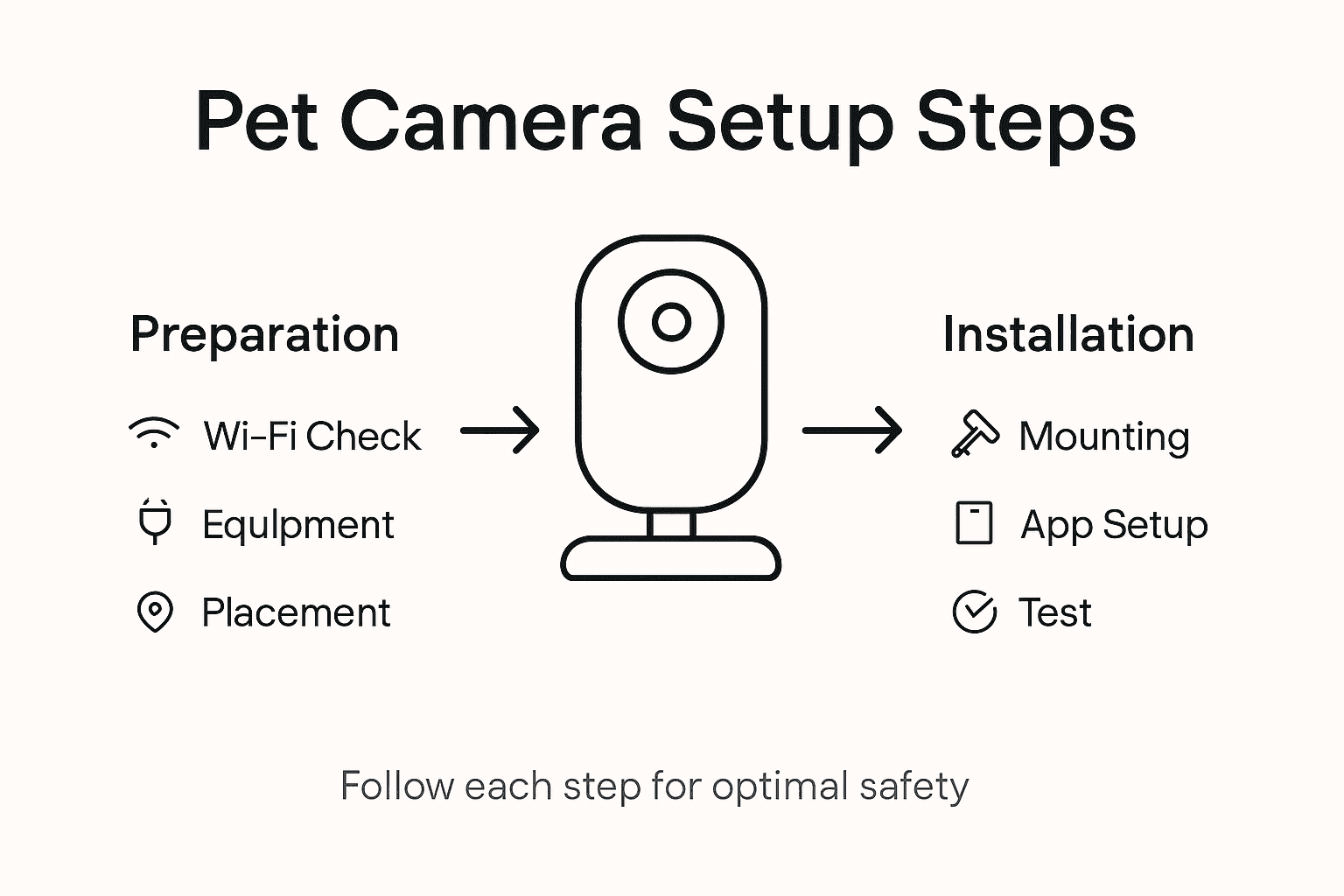 Pet Camera Setup Steps

Preparation

Wi-Fi Check

Equlpment

Placement

Installation

Mounting

App Setup

Test

Follow each step for optimal safety