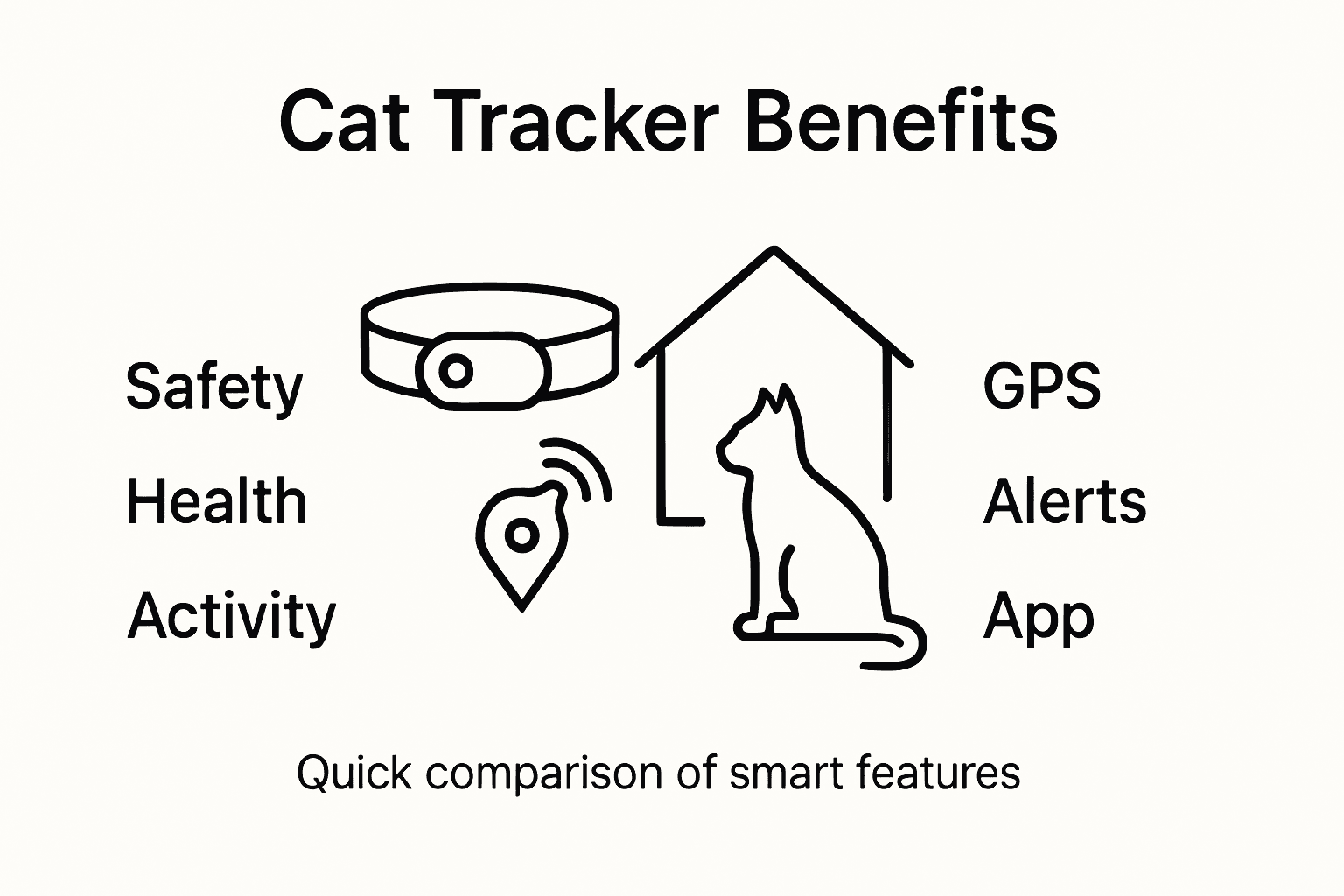 Cat Tracker Benefits

Safety
Health
Activity

GPS
Alerts
App

Quick comparison of smart features