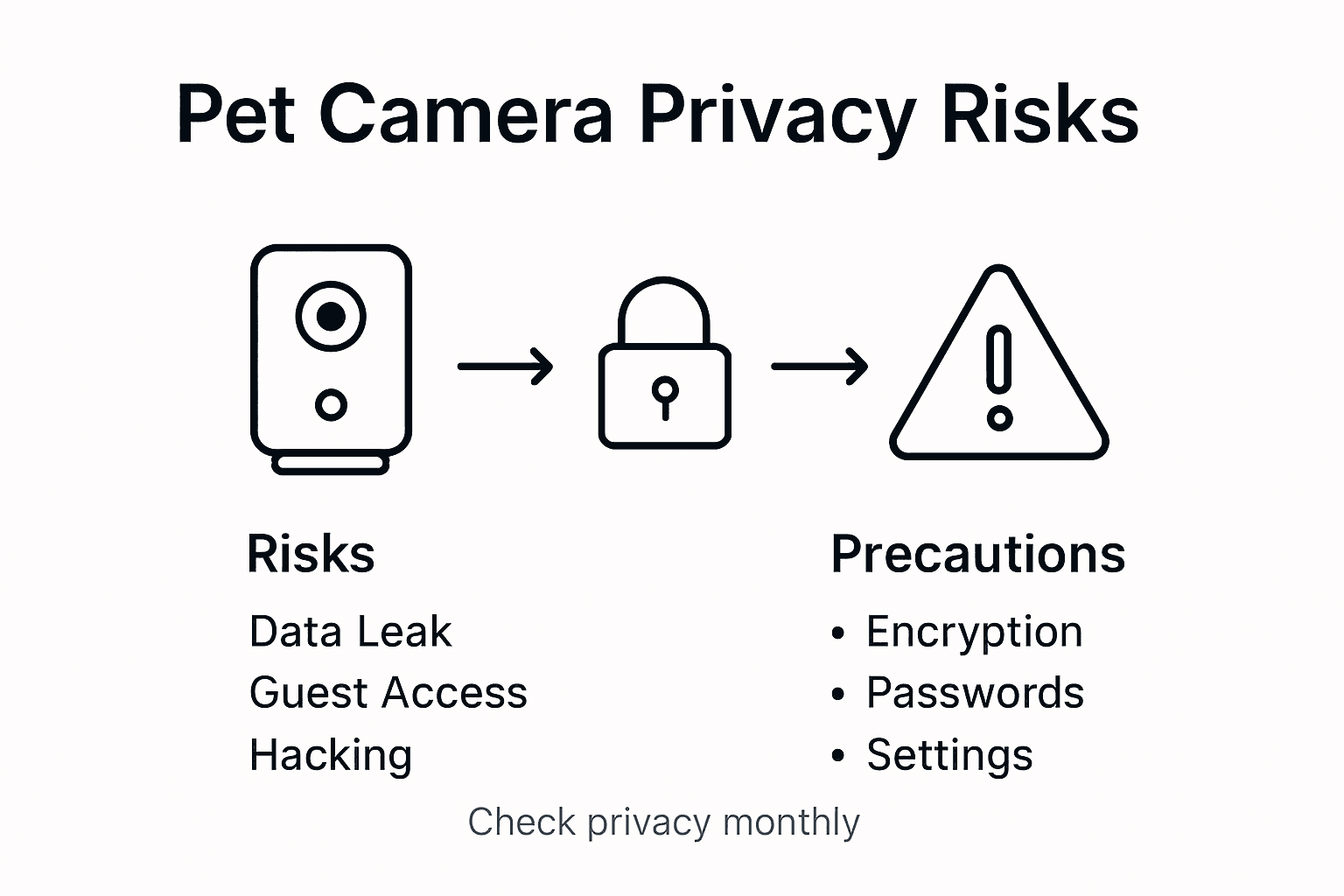 Pet Camera Privacy Risks

Risks

Data Leak
Guest Access
Hacking

Precautions

• Encryption
• Passwords
• Settings

Check privacy monthly