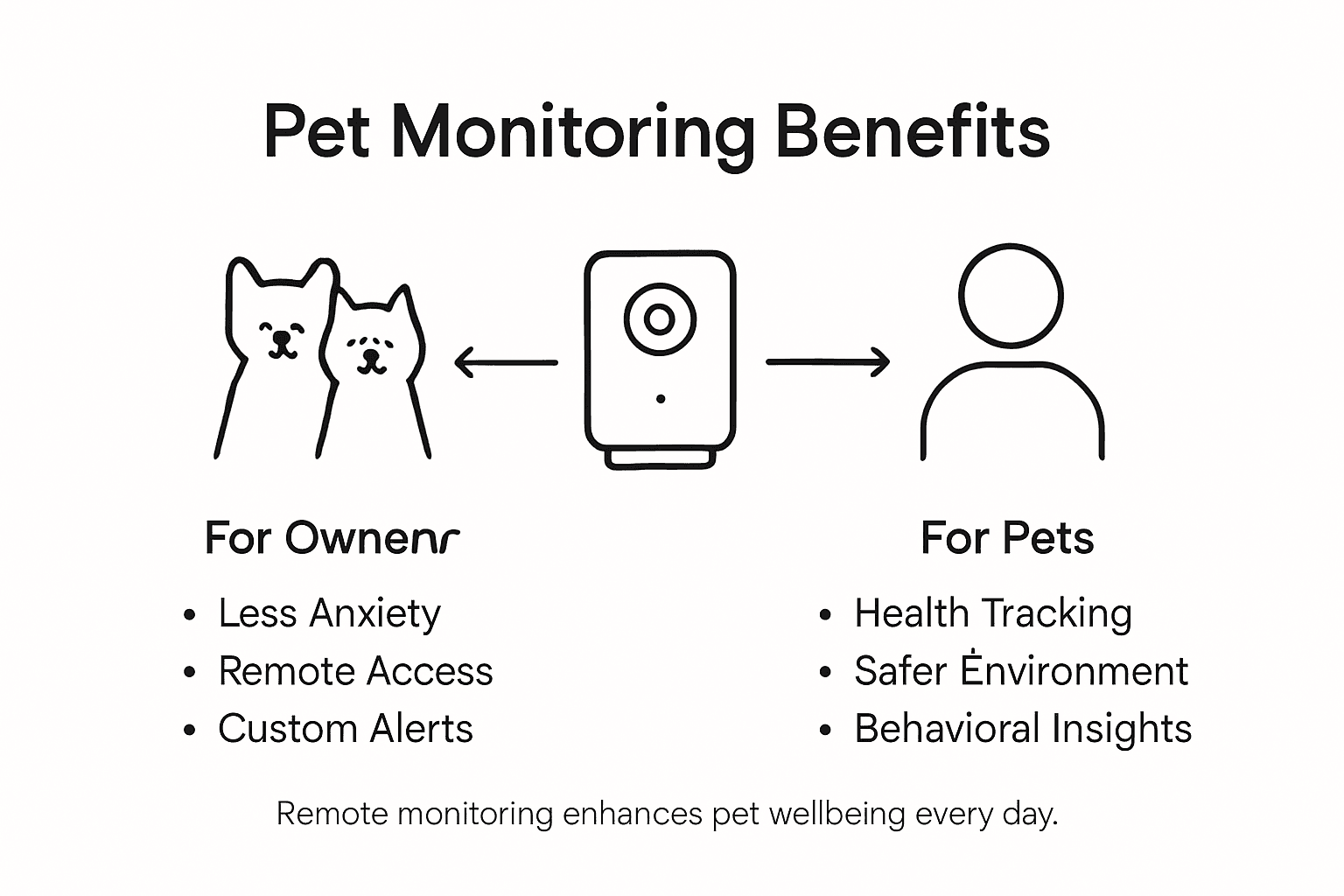 Pet Monitoring Benefits

For Ownenr

• Less Anxiety
• Remote Access
• Custom Alerts

For Pets

• Health Tracking
• Safer Ėnvironment
• Behavioral Insights

Remote monitoring enhances pet wellbeing every day.