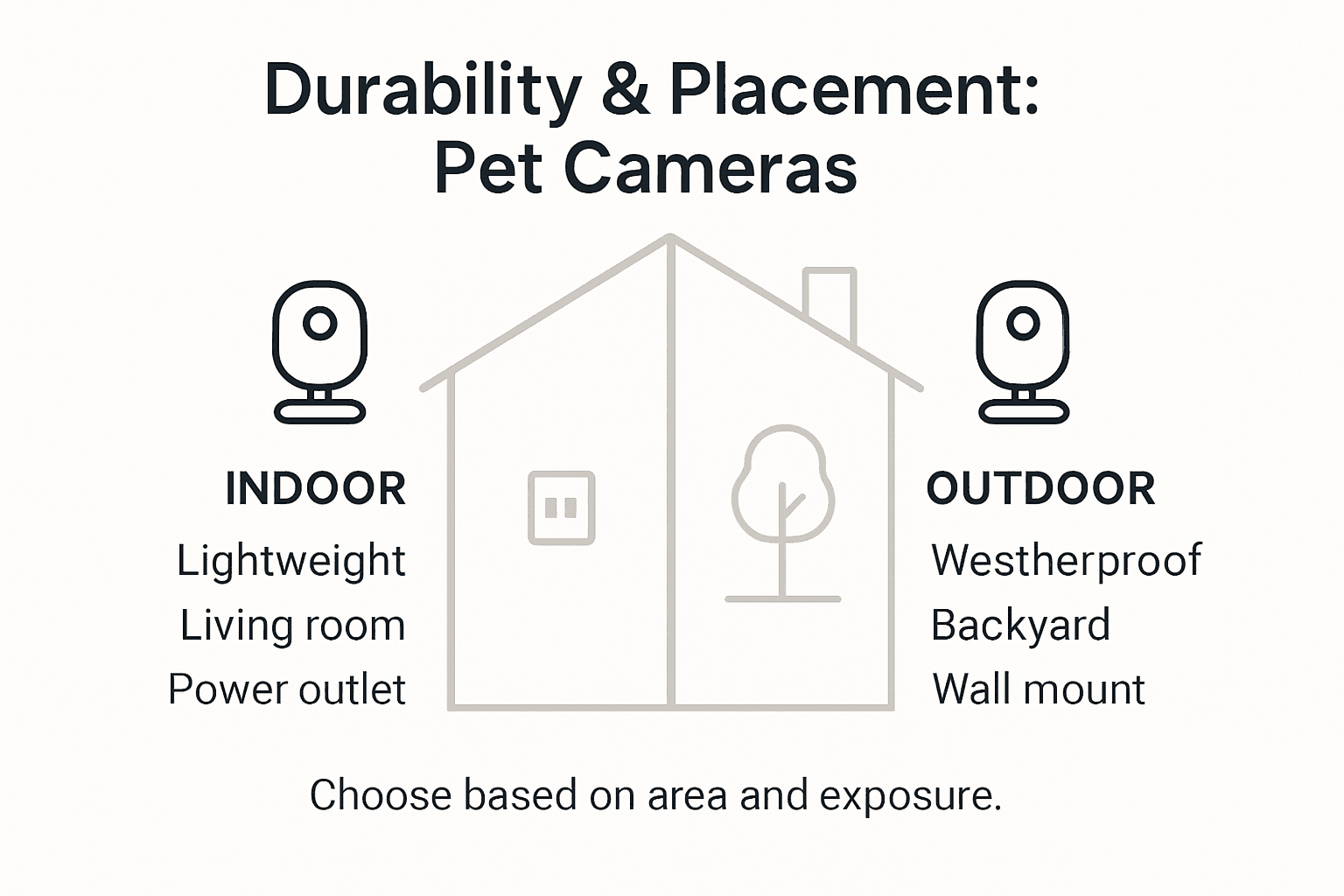 Durability & Placement:
Pet Cameras

INDOOR
Lightweight
Living room
Power outlet

OUTDOOR
Westherproof
Backyard
Wall mount

Choose based on area and exposure.