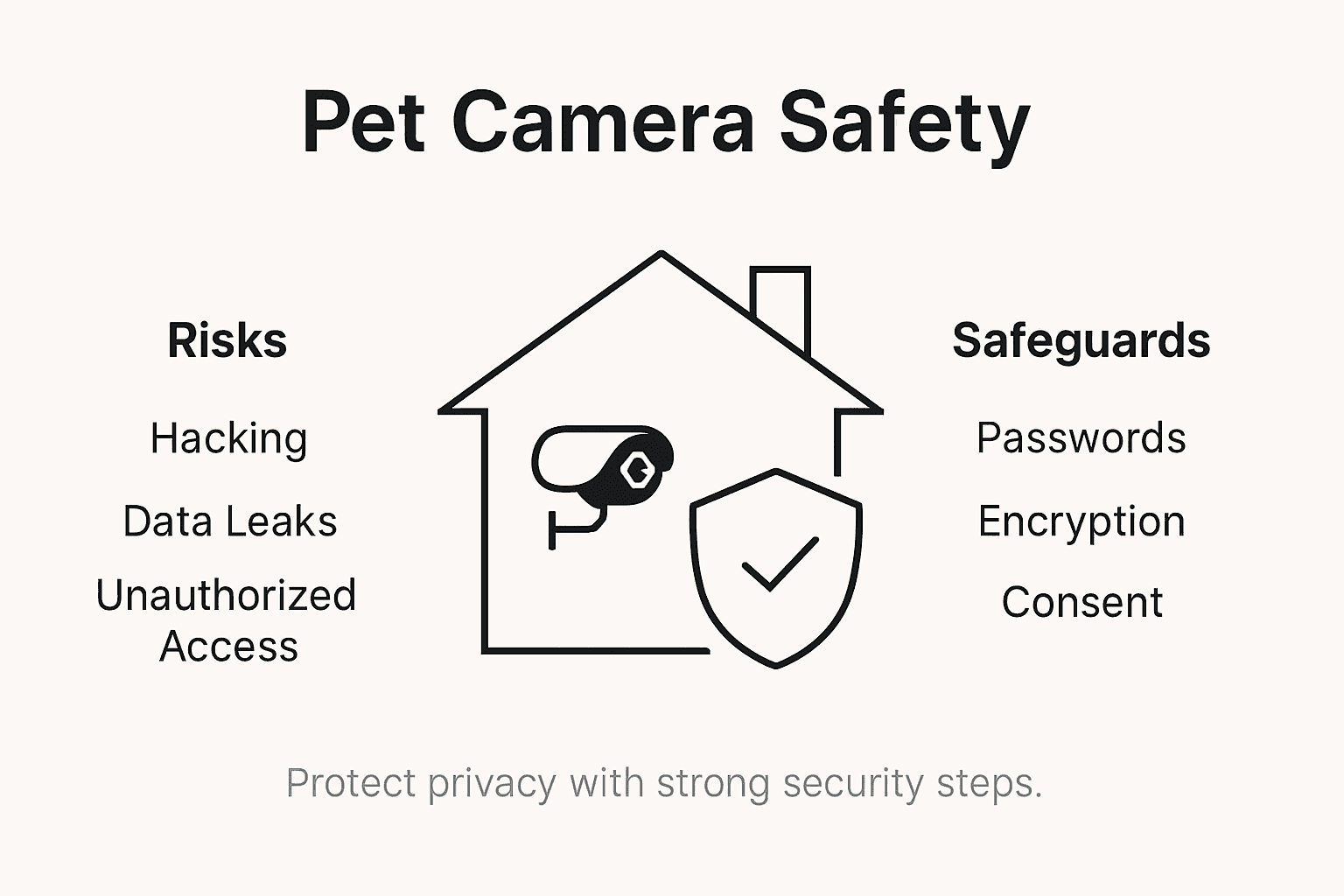 Pet Camera Safety

Risks

Hacking

Data Leaks

Unauthorized Access

Safeguards

Passwords

Encryption

Consent

Protect privacy with strong security steps.