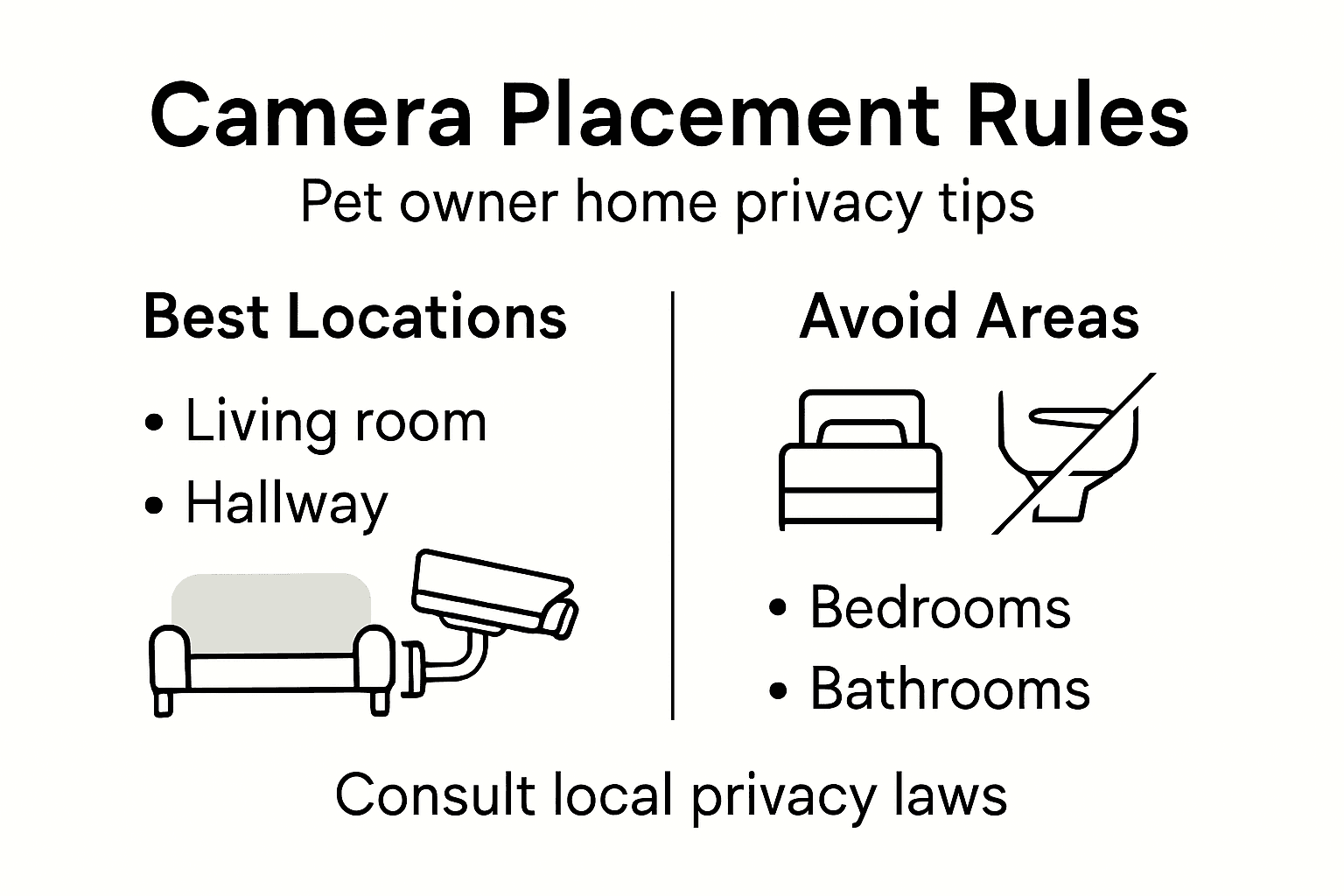 Camera Placement Rules
Pet owner home privacy tips

Best Locations
• Living room
• Hallway

Avoid Areas
• Bedrooms
• Bathrooms

Consult local privacy laws