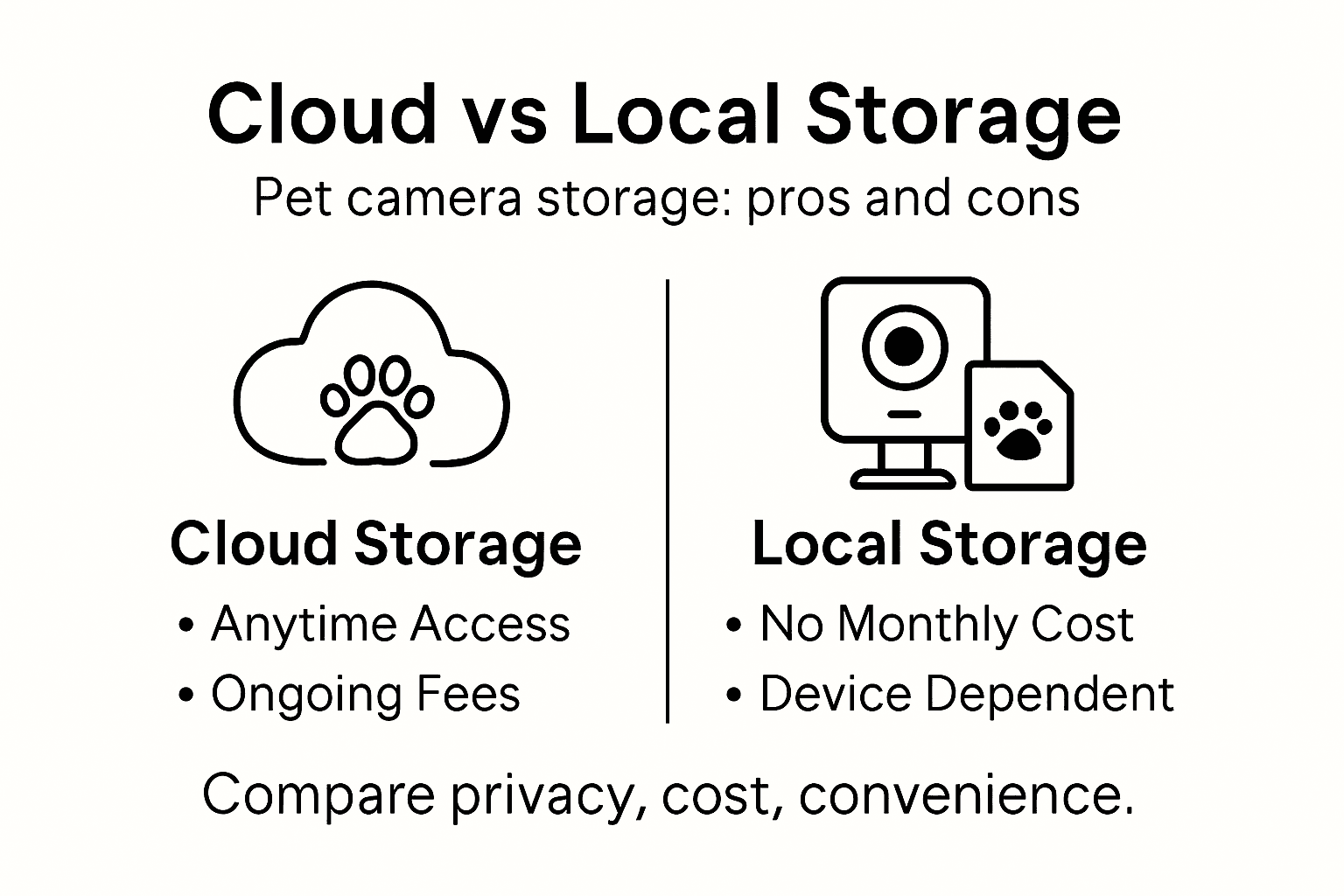 Cloud vs Local Storage

Pet camera storage: pros and cons

Cloud Storage
• Anytime Access
• Ongoing Fees

Local Storage
• No Monthly Cost
• Device Dependent

Compare privacy, cost, convenience.