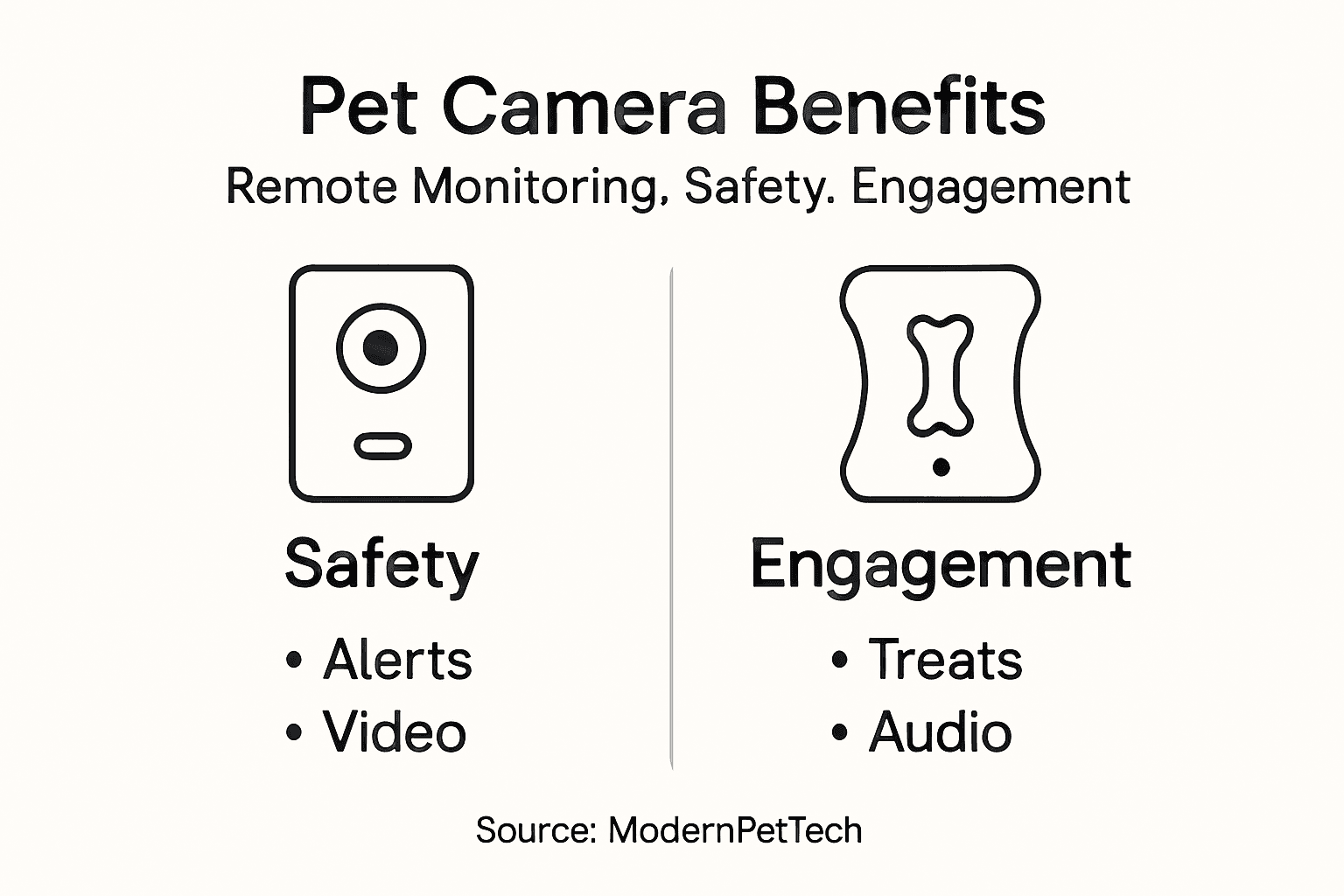 Pet Camera Benefits
Remote Monitoring, Safety. Engagement

Safety
• Alerts
• Video

Engagement
• Treats
• Audio

Source: ModernPetTech