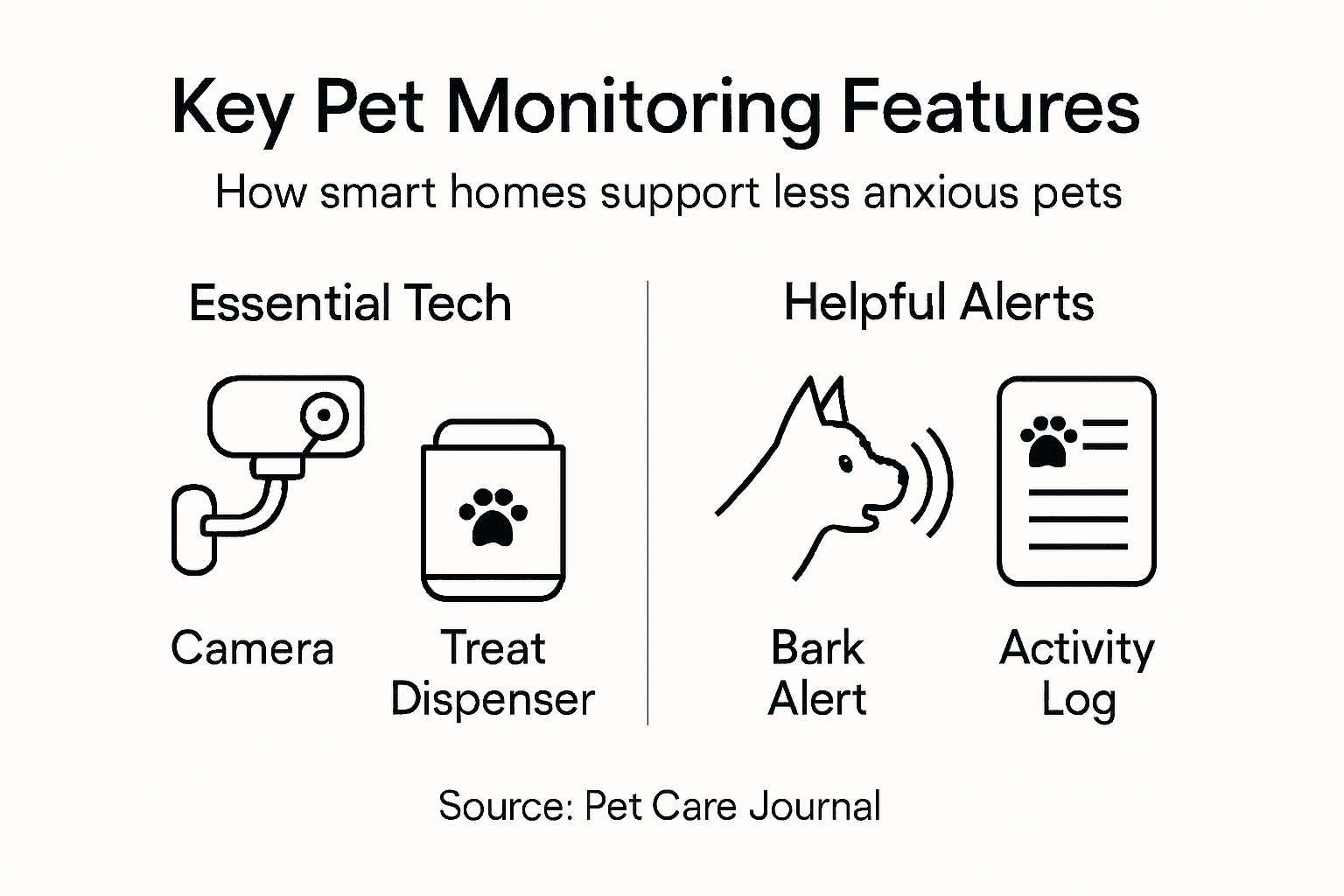 Key Pet Monitoring Features

How smart homes support less anxious pets

Essential Tech

Camera

Treat Dispenser

Helpful Alerts

Bark Alert

Activity Log

Source: Pet Care Journal