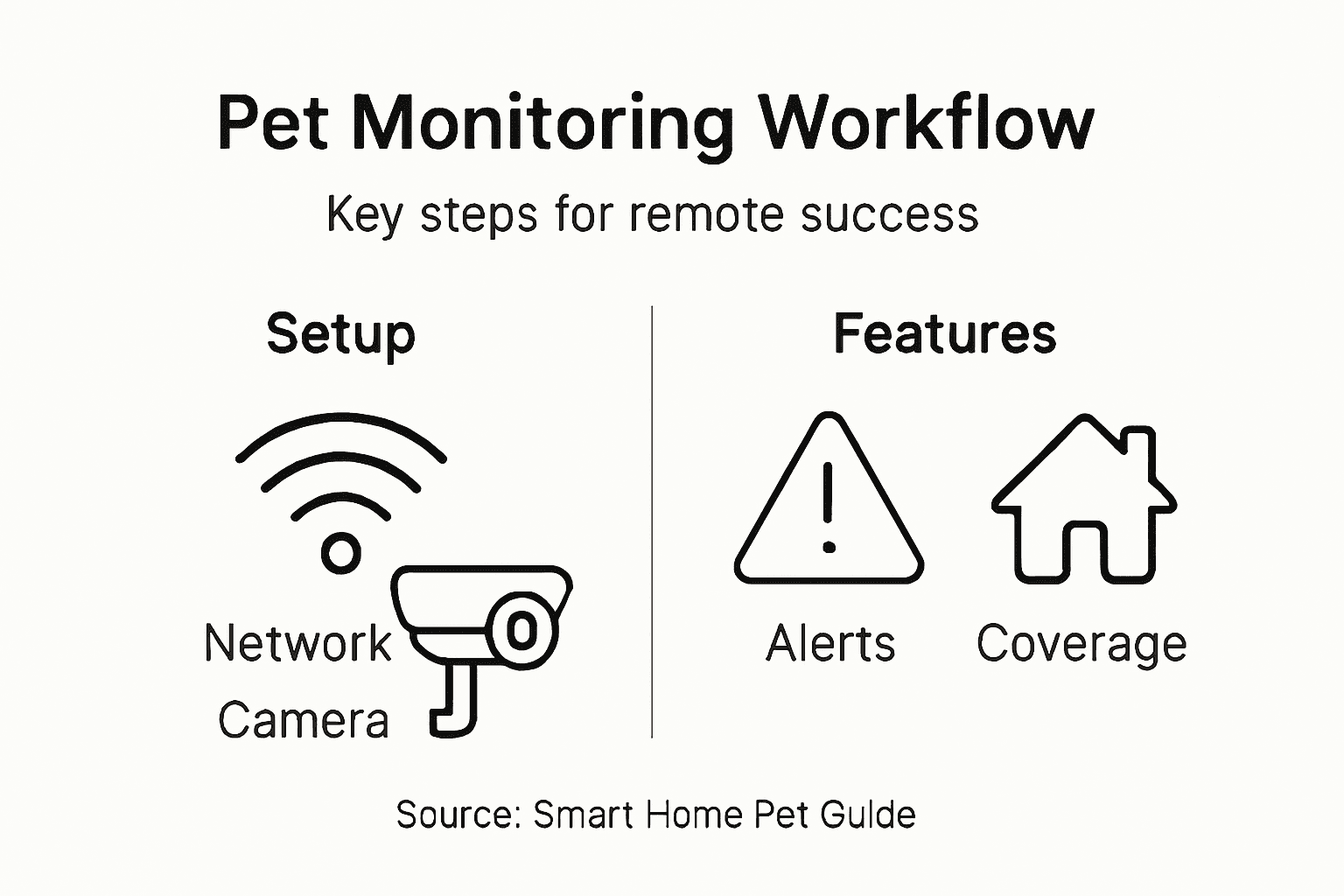 Pet Monitoring Workflow

Key steps for remote success

Setup

Network

Camera

Features

Alerts

Coverage

Source: Smart Home Pet Guide