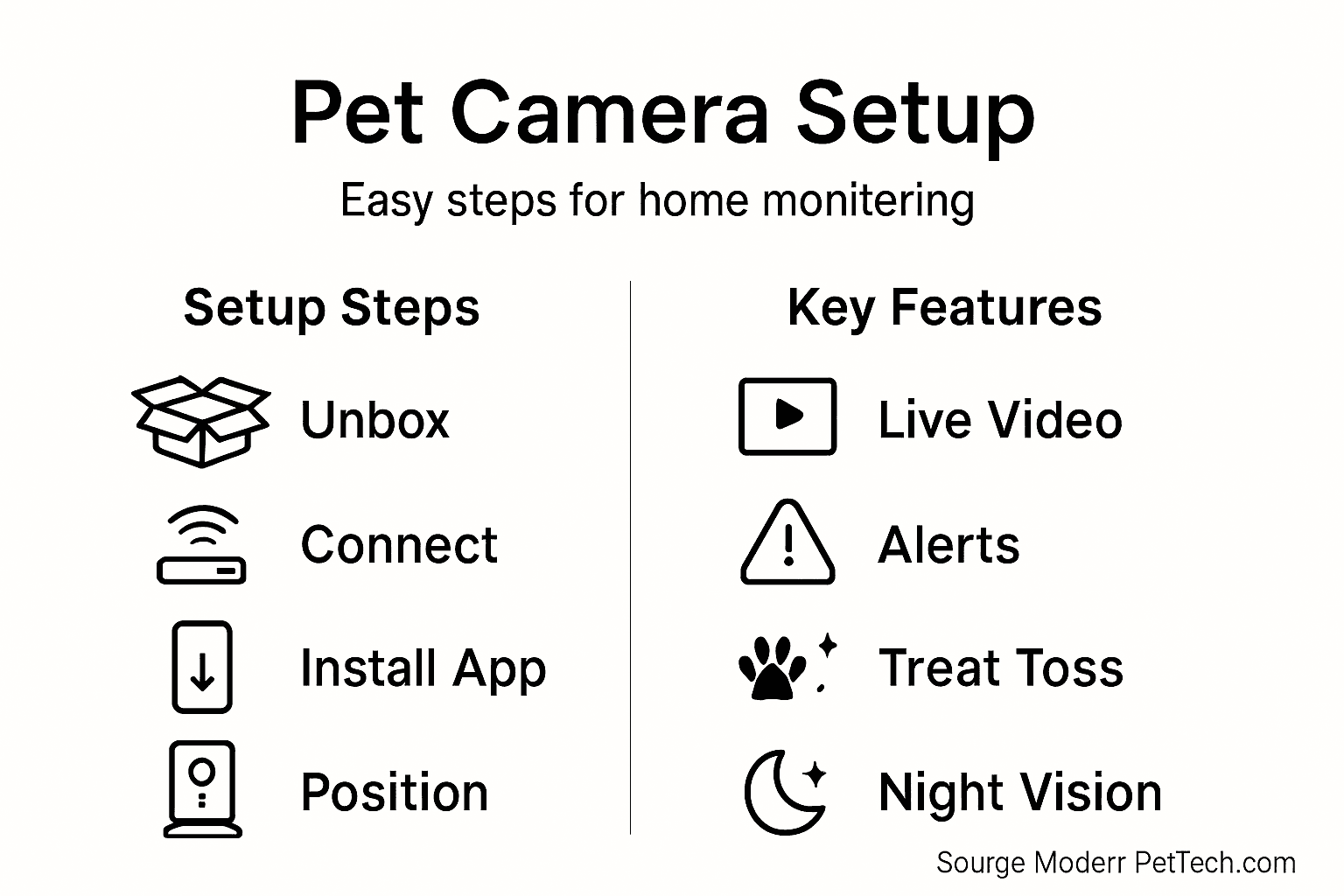 Pet Camera Setup

Easy steps for home monitering

Setup Steps

Unbox

Connect

Install App

Position

Key Features

Live Video

Alerts

Treat Toss

Night Vision

Sourge Moderr PetTech.com