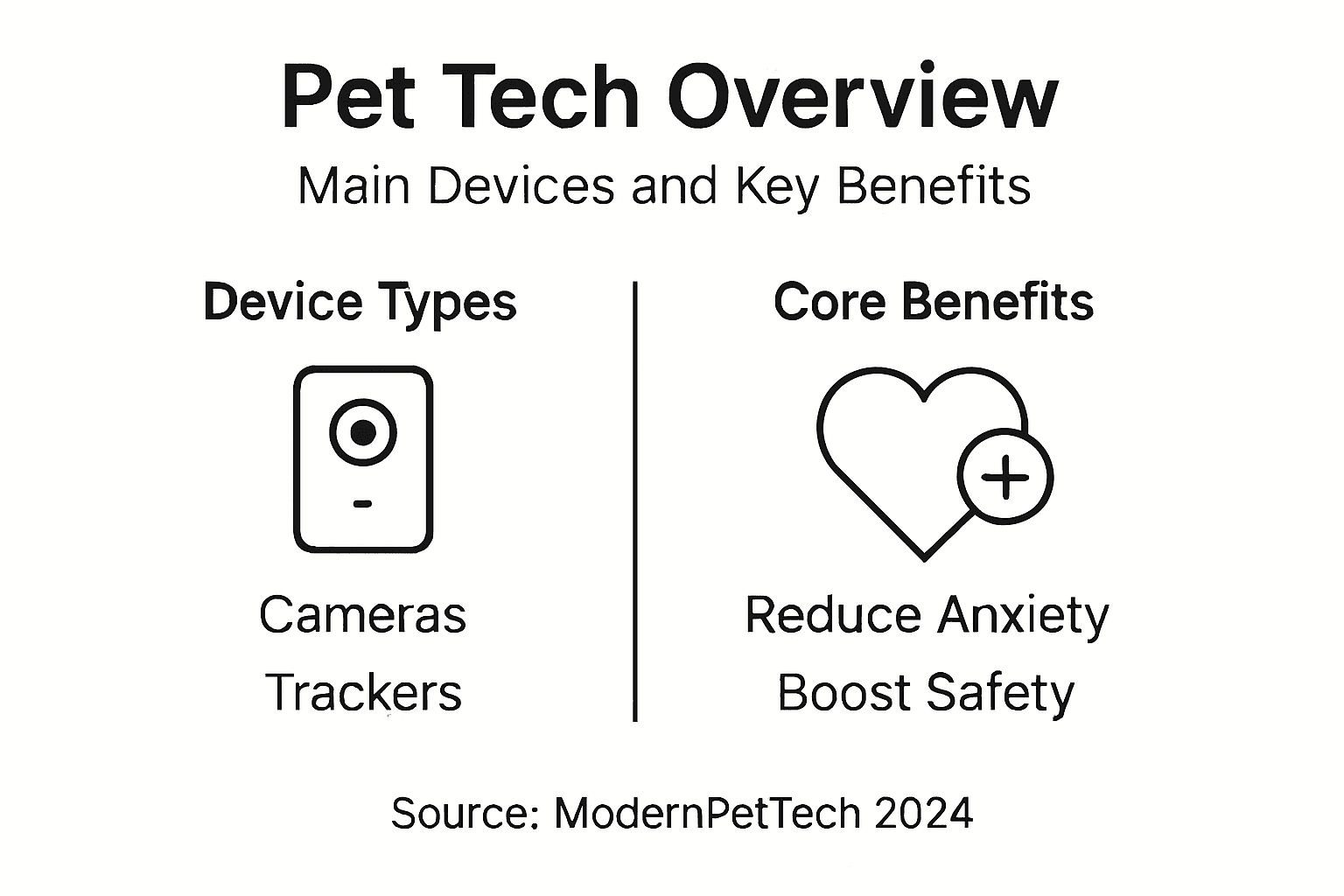 Pet Tech Overview
Main Devices and Key Benefits

Device Types

Cameras
Trackers

Core Benefits

Reduce Anxiety
Boost Safety

Source: ModernPetTech 2024