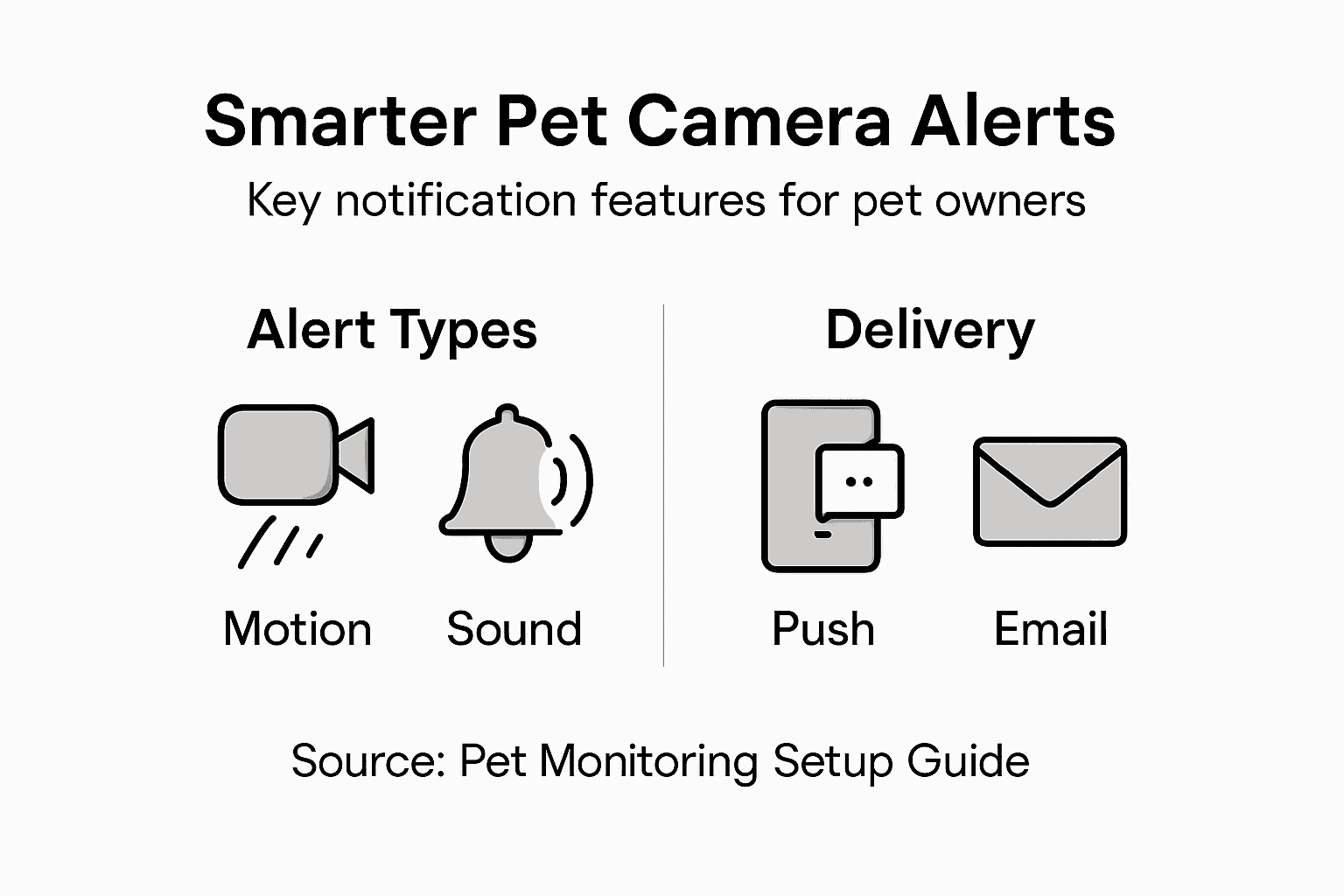 Smarter Pet Camera Alerts

Key notification features for pet owners

Alert Types

Motion

Sound

Delivery

Push

Email

Source: Pet Monitoring Setup Guide