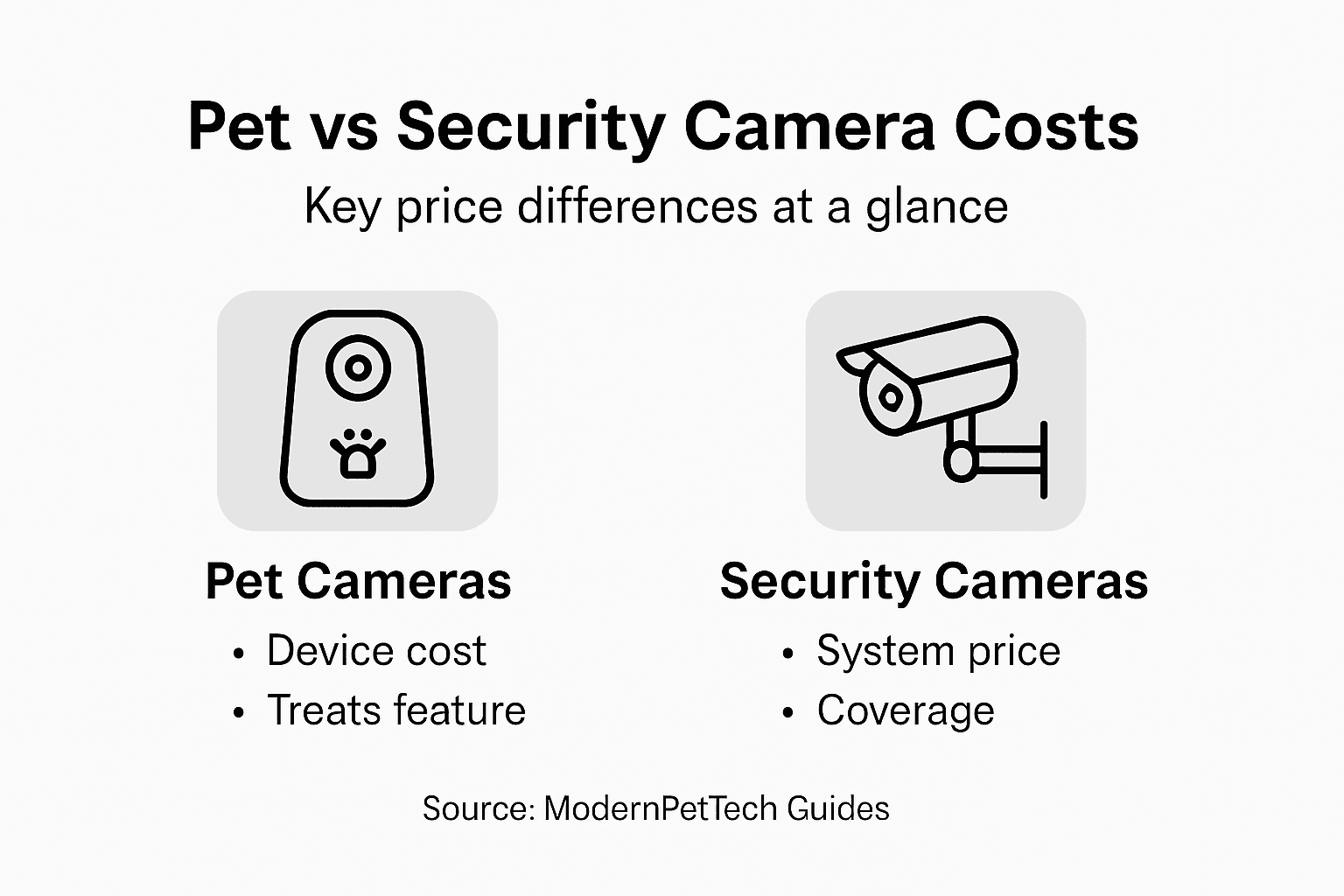 Pet vs Security Camera Costs

Key price differences at a glance

Pet Cameras

• Device cost
• Treats feature

Security Cameras

• System price
• Coverage

Source: ModernPetTech Guides