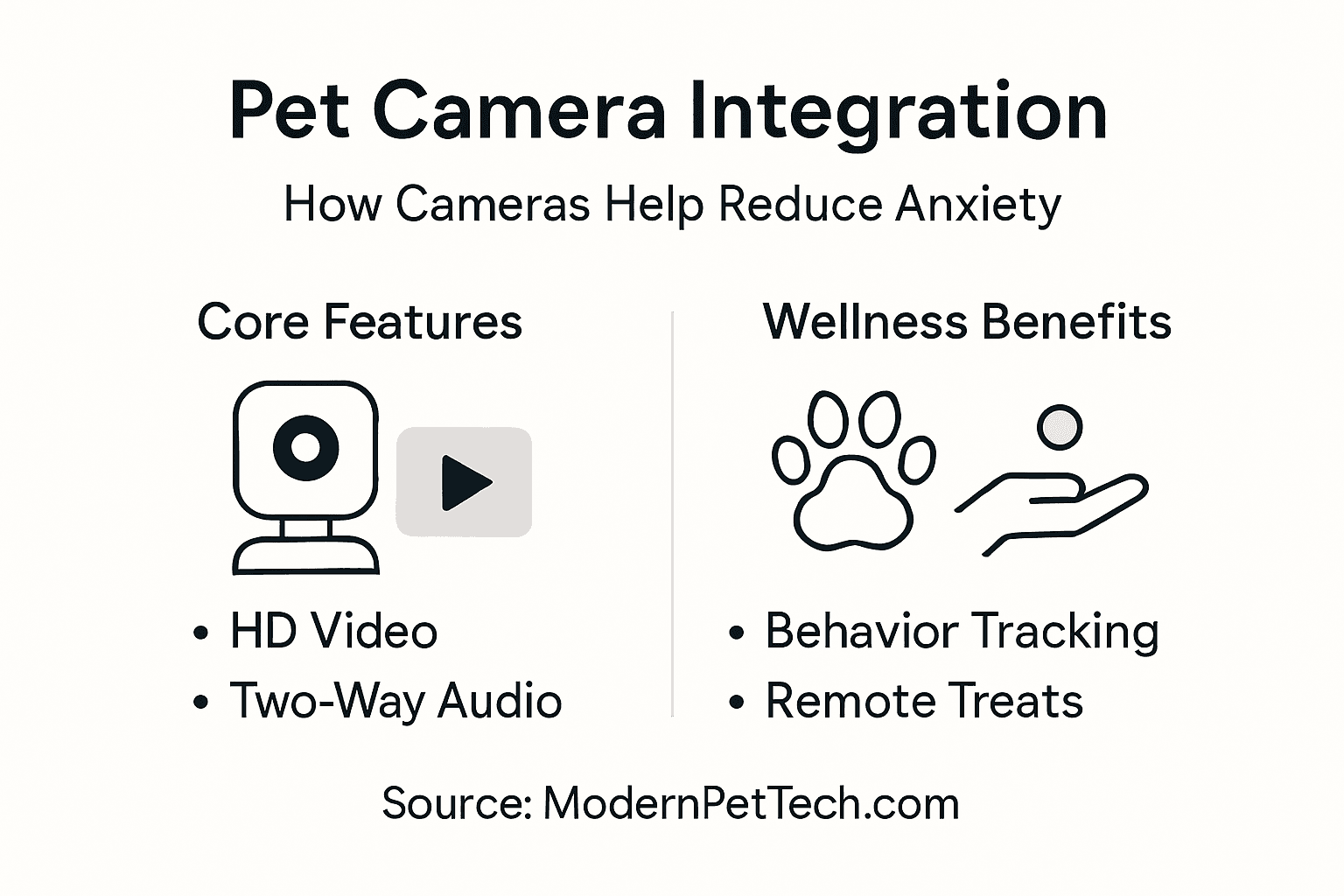 Pet Camera Integration

How Cameras Help Reduce Anxiety

Core Features

• HD Video
• Two-Way Audio

Wellness Benefits

• Behavior Tracking
• Remote Treats

Source: ModernPetTech.com