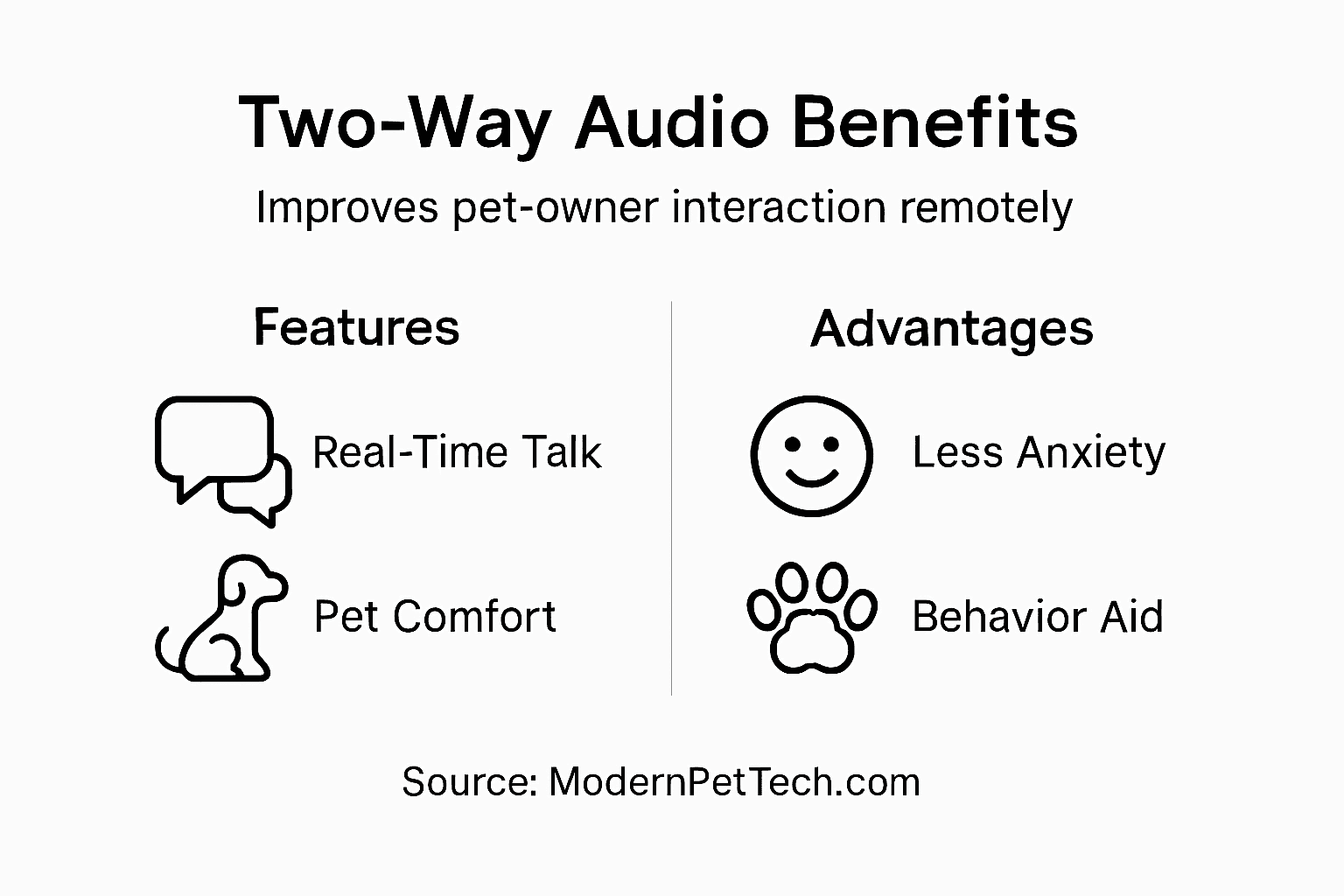 Two-Way Audio Benefits

Improves pet-owner interaction remotely

Features

Real-Time Talk

Pet Comfort

Advantages

Less Anxiety

Behavior Aid

Source: ModernPetTech.com