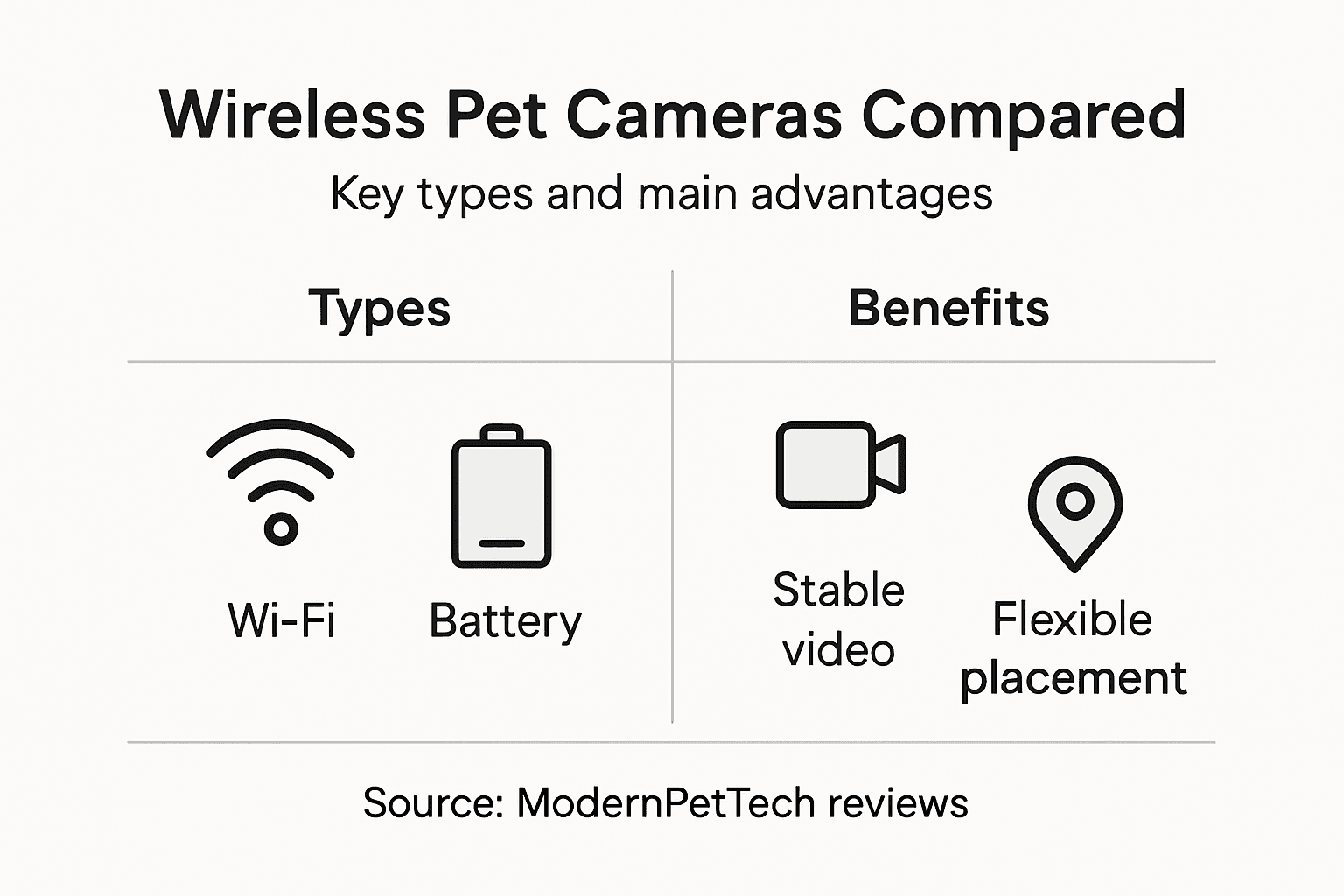 Wireless Pet Cameras Compared

Key types and main advantages

| Types | Benefits |
|---|---|
| Wi-Fi Battery | Stable video Flexible placement |

Source: ModernPetTech reviews