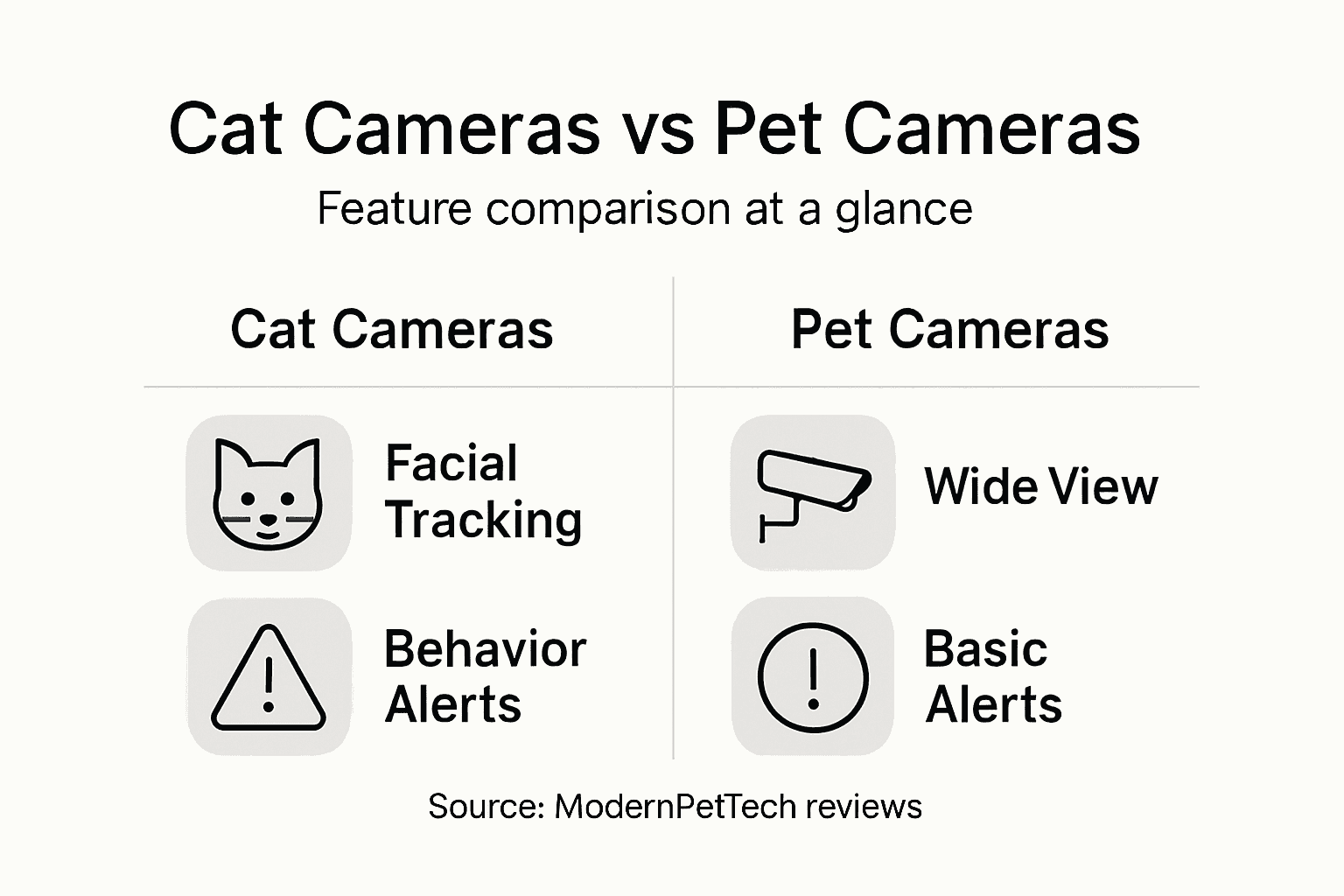 Cat Cameras vs Pet Cameras

Feature comparison at a glance

| Cat Cameras | Pet Cameras |
|---|---|
| Facial Tracking | Wide View |
| Behavior Alerts | Basic Alerts |

Source: ModernPetTech reviews