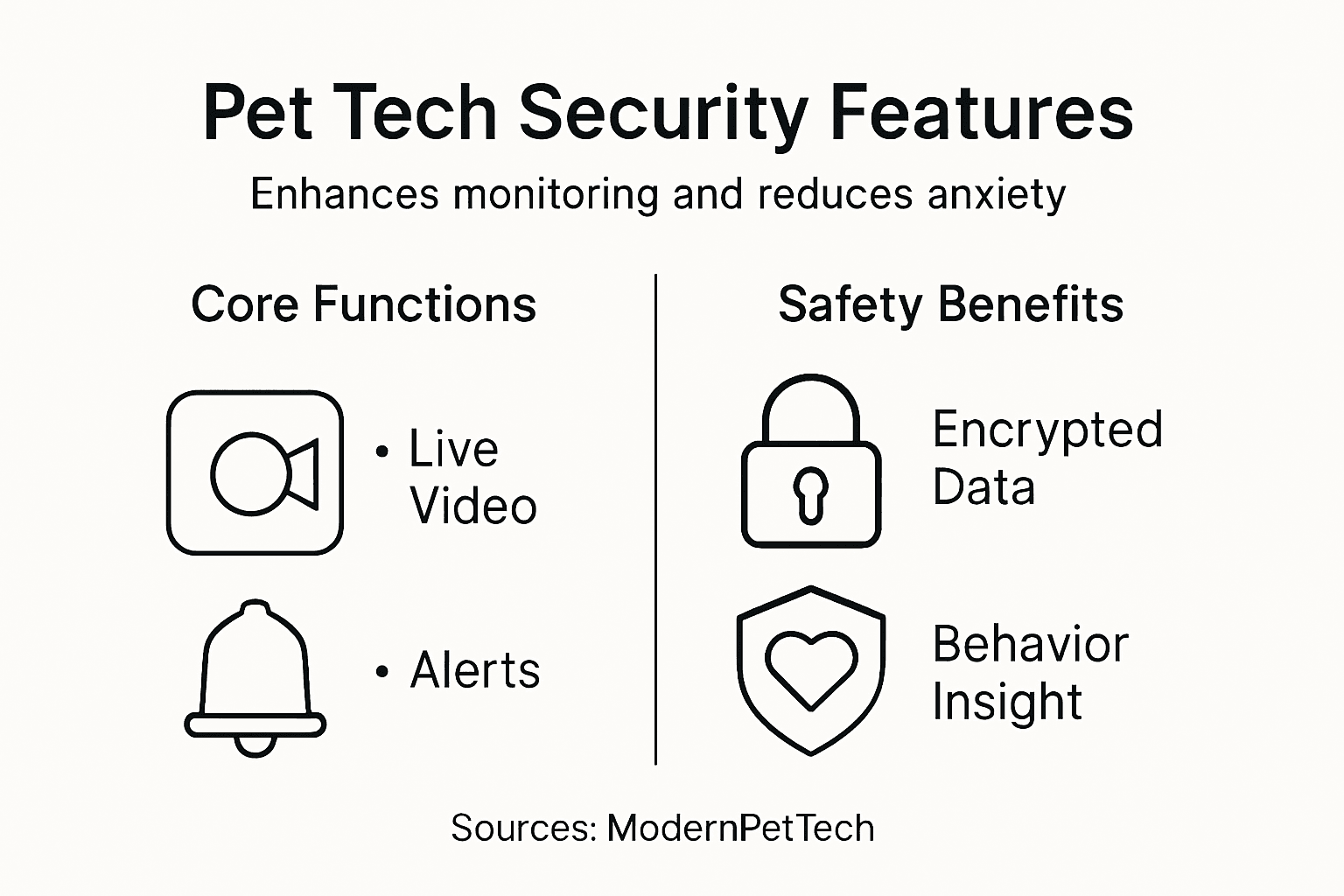 Pet Tech Security Features

Enhances monitoring and reduces anxiety

Core Functions

• Live Video

• Alerts

Safety Benefits

Encrypted Data

Behavior Insight

Sources: ModernPetTech