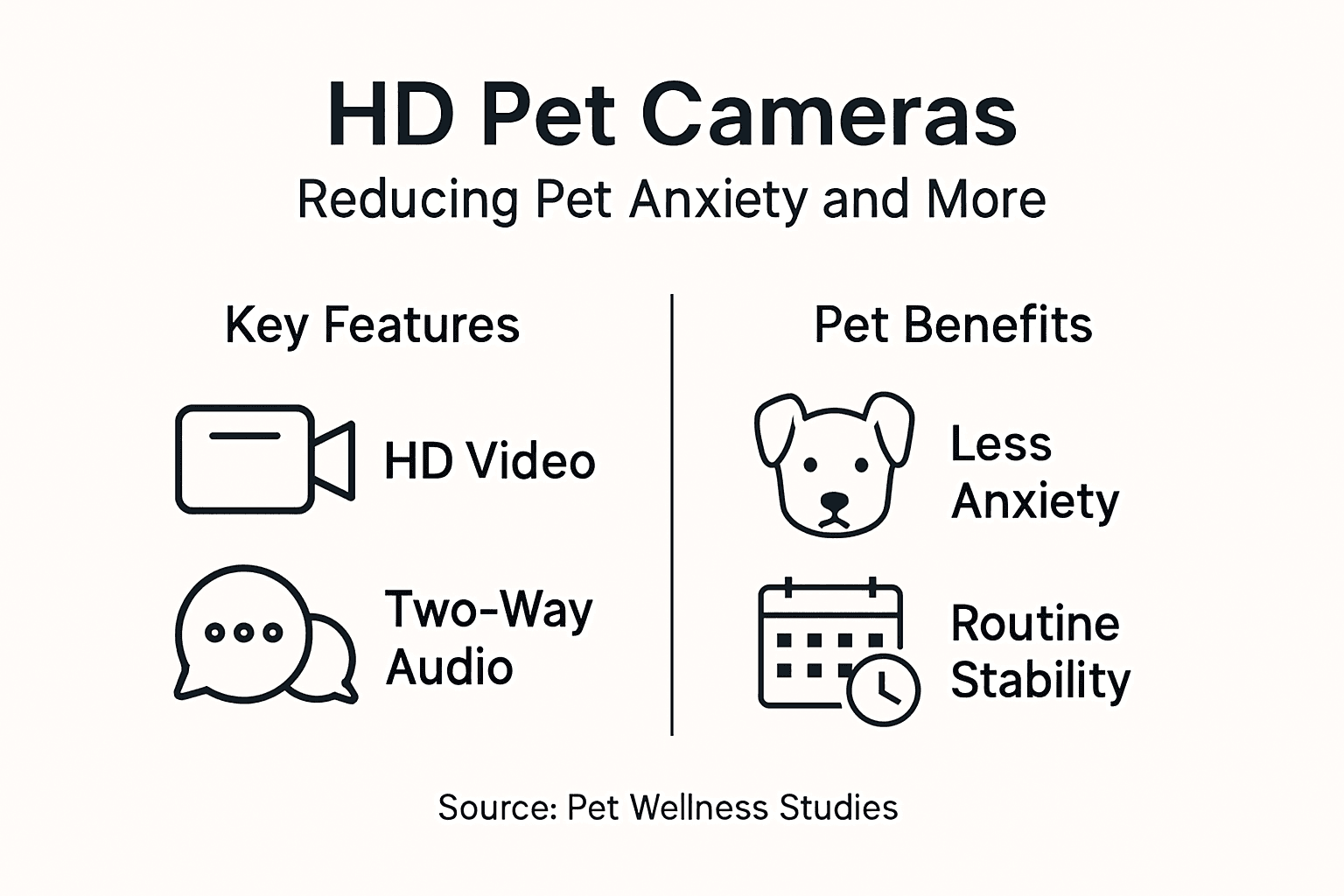 HD Pet Cameras

Reducing Pet Anxiety and More

Key Features

HD Video

Two-Way Audio

Pet Benefits

Less Anxiety

Routine Stability

Source: Pet Wellness Studies