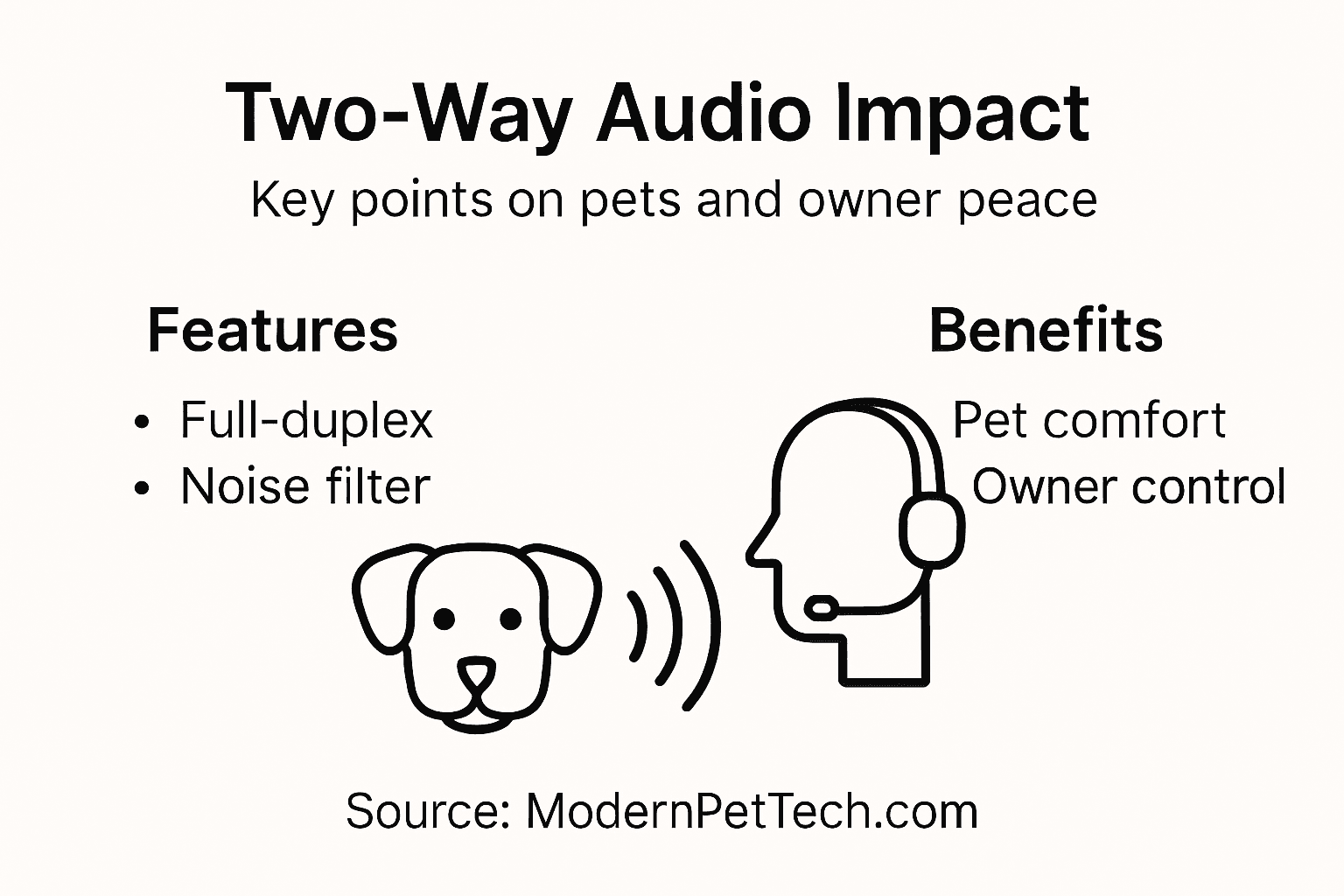 Two-Way Audio Impact
Key points on pets and owner peace

Features
• Full-duplex
• Noise filter

Benefits
Pet comfort
Owner control

Source: ModernPetTech.com