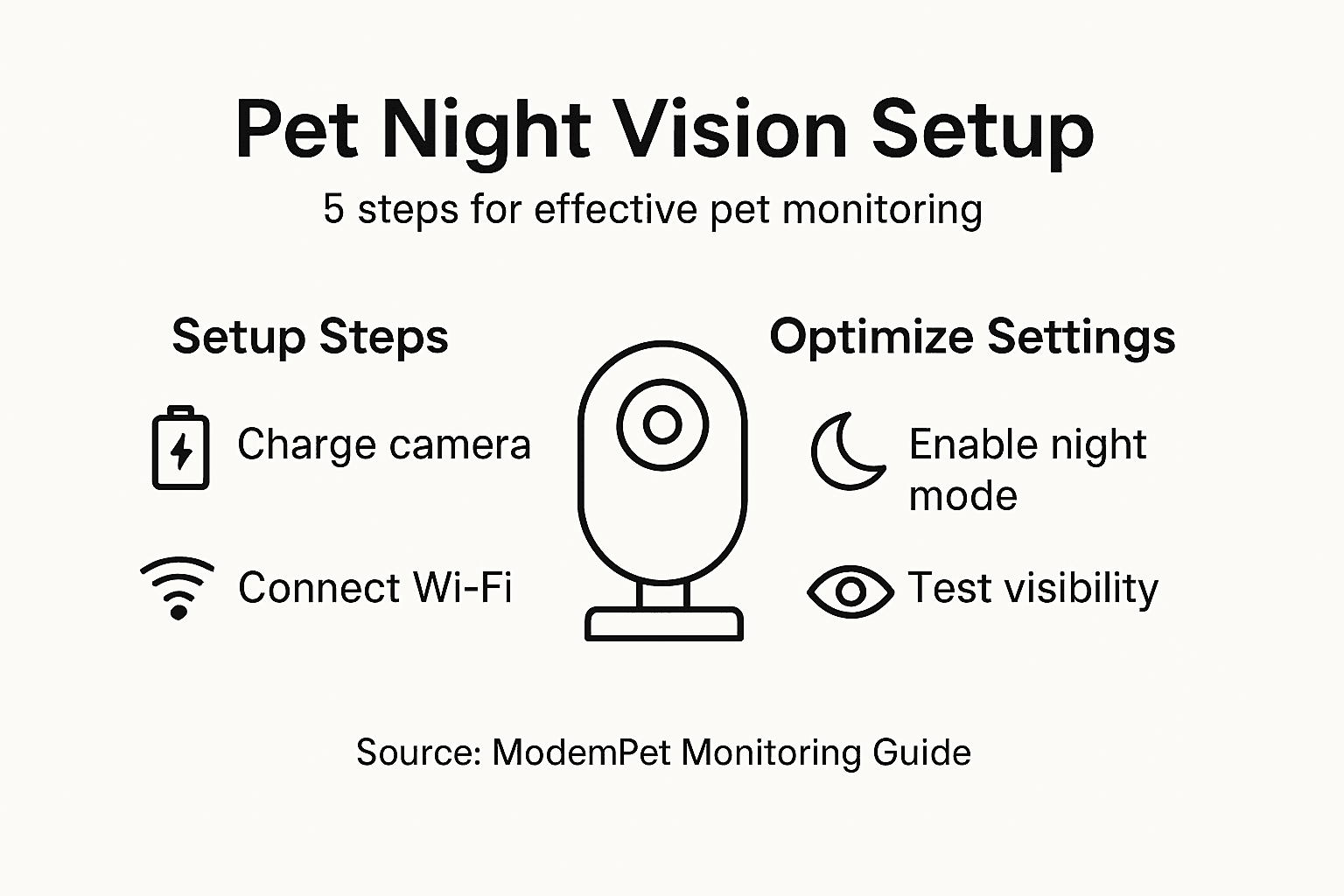 Pet Night Vision Setup

5 steps for effective pet monitoring

Setup Steps

Charge camera

Connect Wi-Fi

Optimize Settings

Enable night mode

Test visibility

Source: ModemPet Monitoring Guide