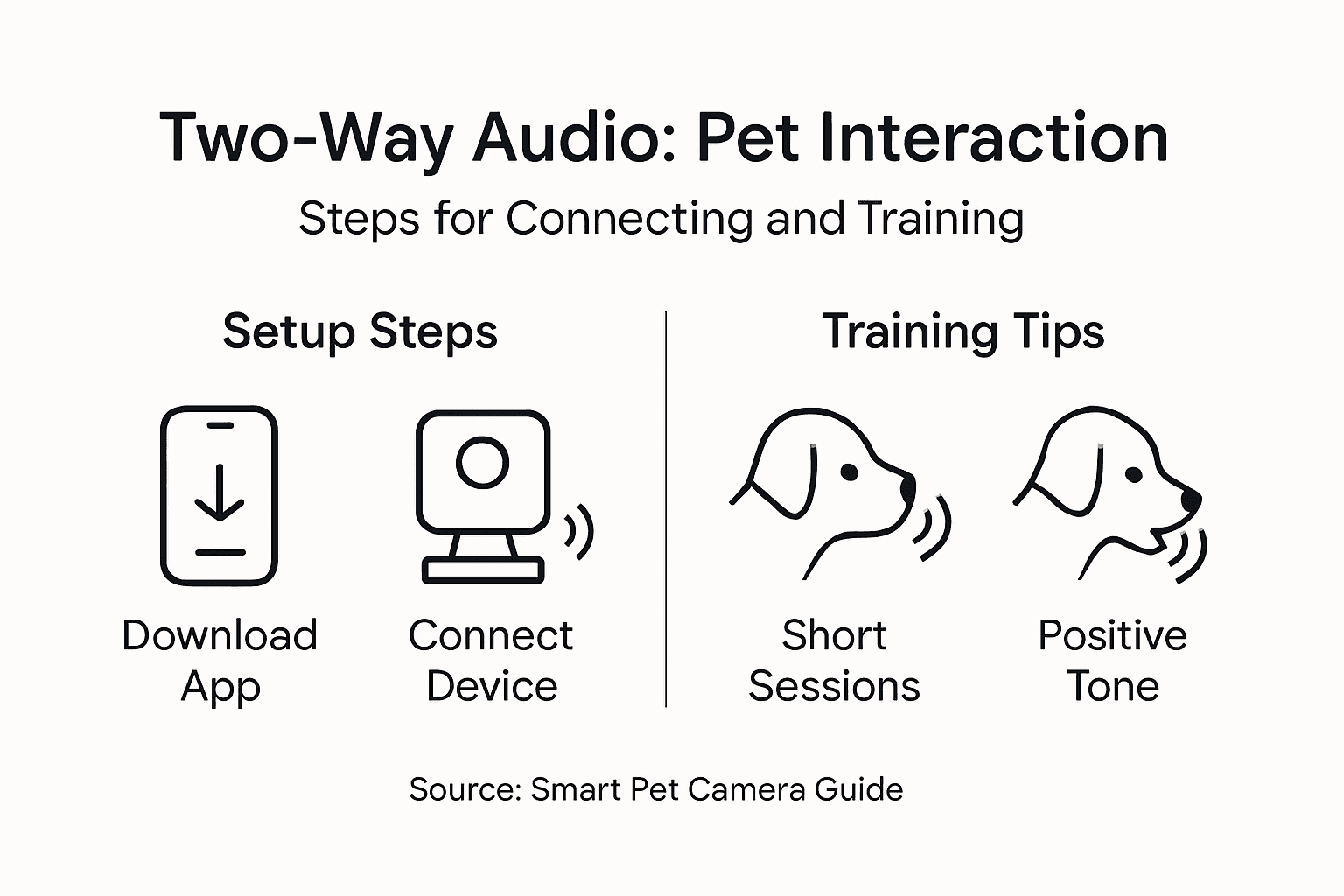 Two-Way Audio: Pet Interaction
Steps for Connecting and Training

Setup Steps

Download App

Connect Device

Training Tips

Short Sessions

Positive Tone

Source: Smart Pet Camera Guide