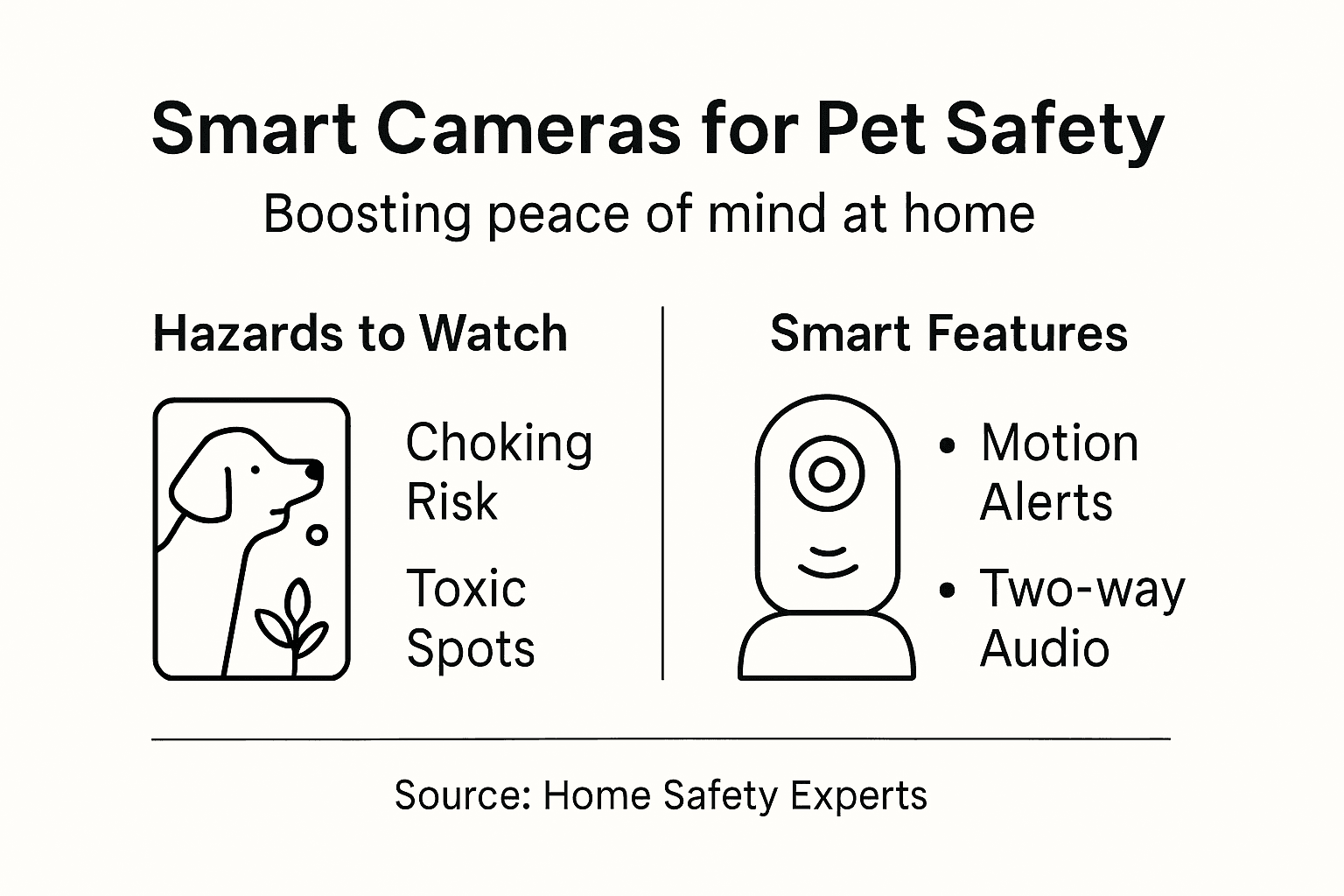 Smart Cameras for Pet Safety

Boosting peace of mind at home

Hazards to Watch

Choking Risk

Toxic Spots

Smart Features

• Motion Alerts

• Two-way Audio

Source: Home Safety Experts