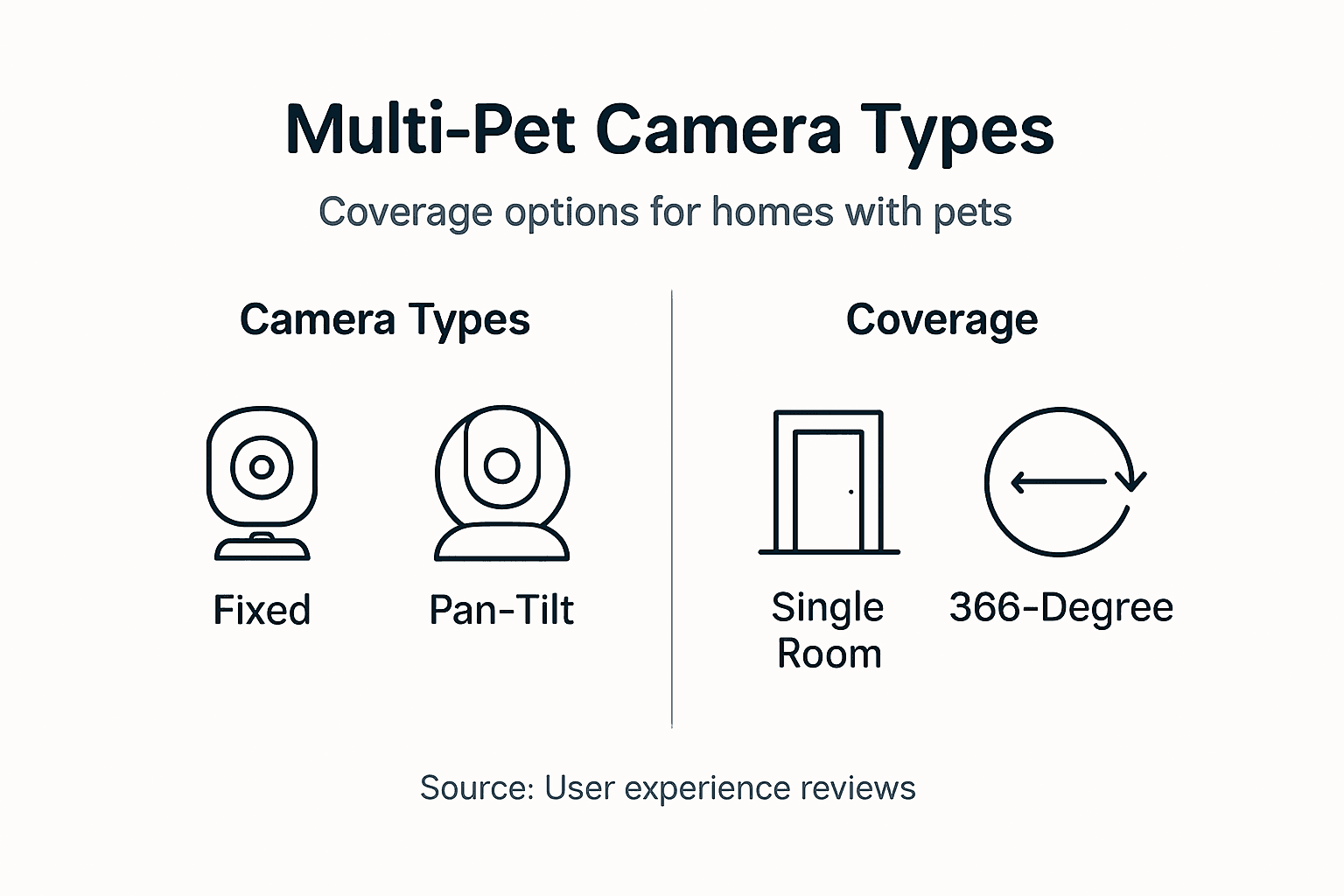 Multi-Pet Camera Types

Coverage options for homes with pets

Camera Types

Fixed

Pan-Tilt

Coverage

Single Room

366-Degree

Source: User experience reviews