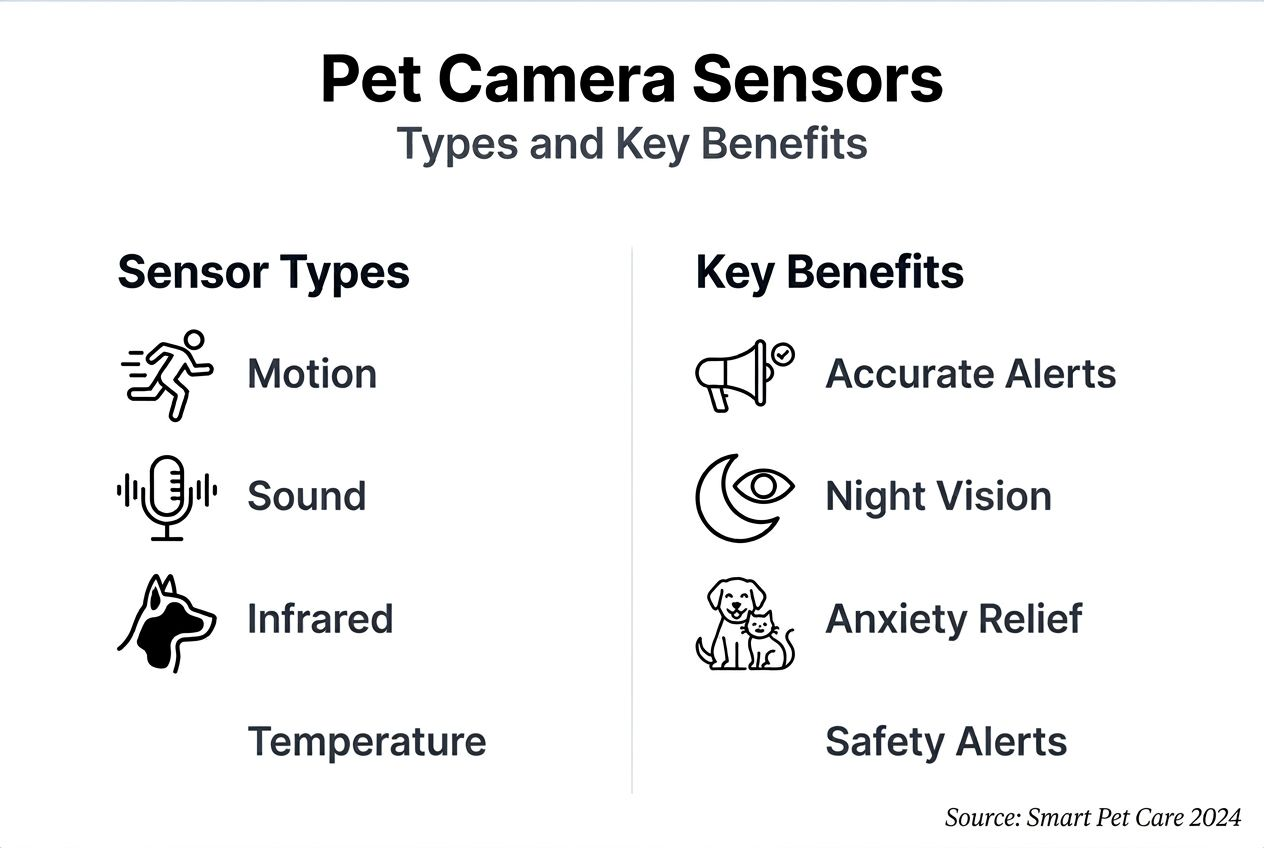 Pet Camera Sensors
Types and Key Benefits

Sensor Types

Motion

Sound

Infrared

Temperature

Key Benefits

Accurate Alerts

Night Vision

Anxiety Relief

Safety Alerts

Source: Smart Pet Care 2024