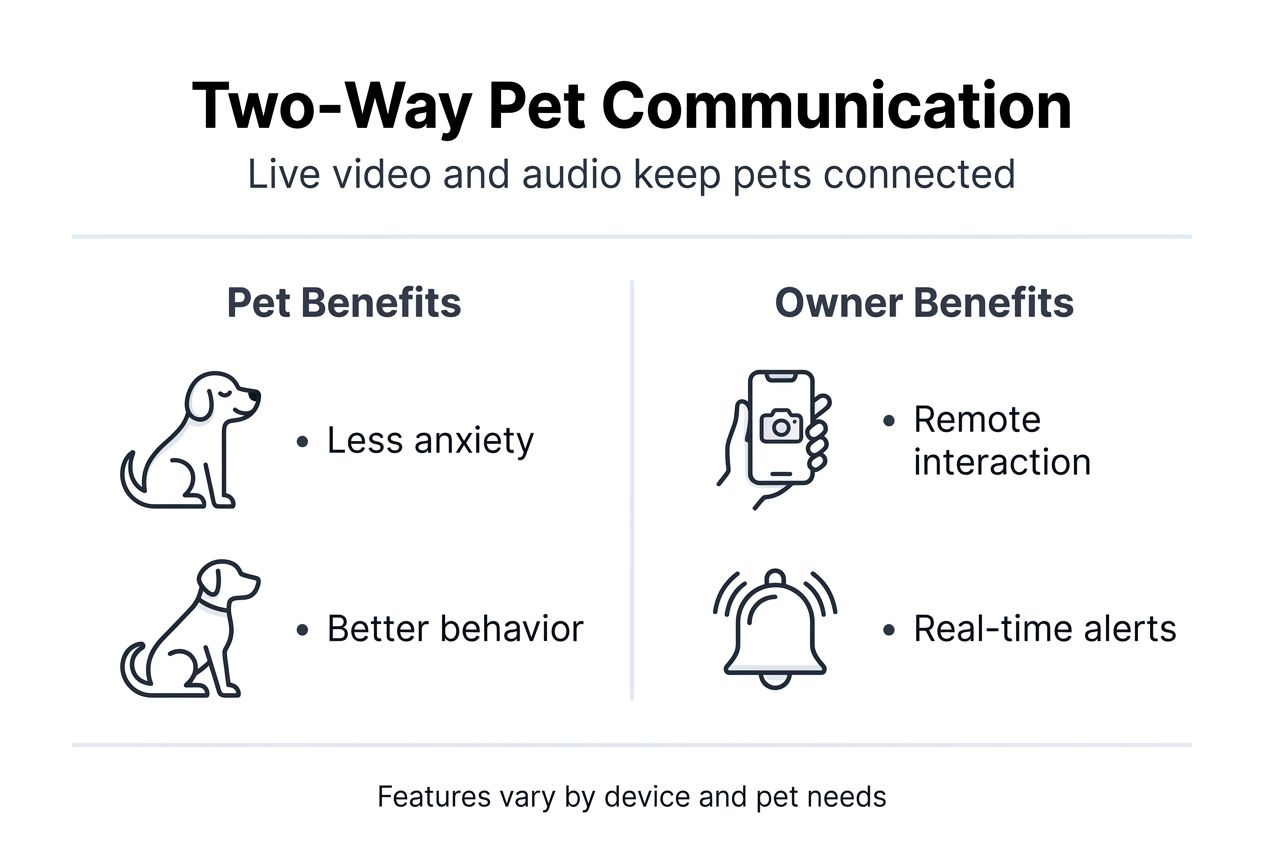 Two-Way Pet Communication

Live video and audio keep pets connected

Pet Benefits

• Less anxiety

• Better behavior

Owner Benefits

• Remote interaction

• Real-time alerts

Features vary by device and pet needs