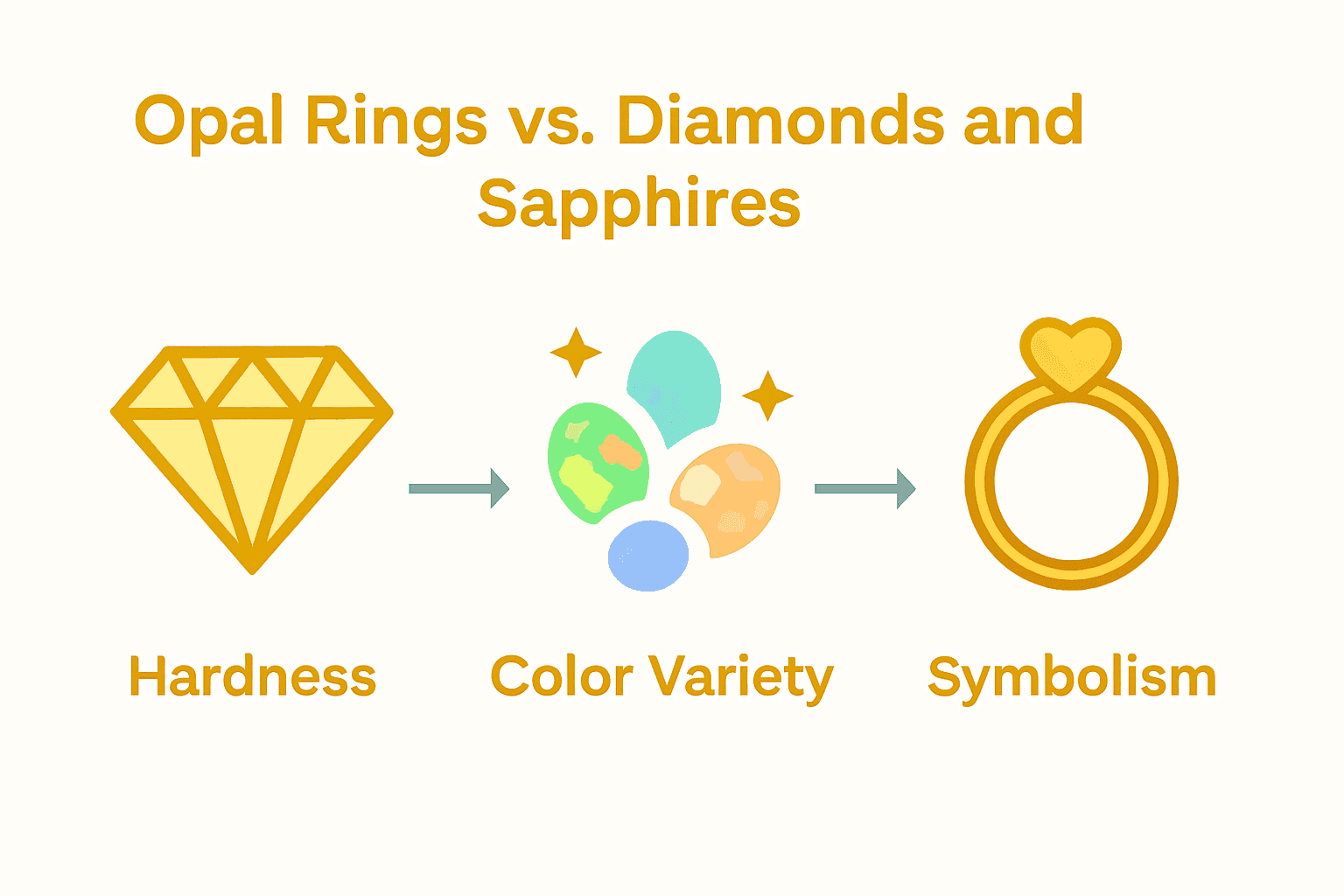 Opal Rings vs. Diamonds and Sapphires

Hardness

Color Variety

Symbolism