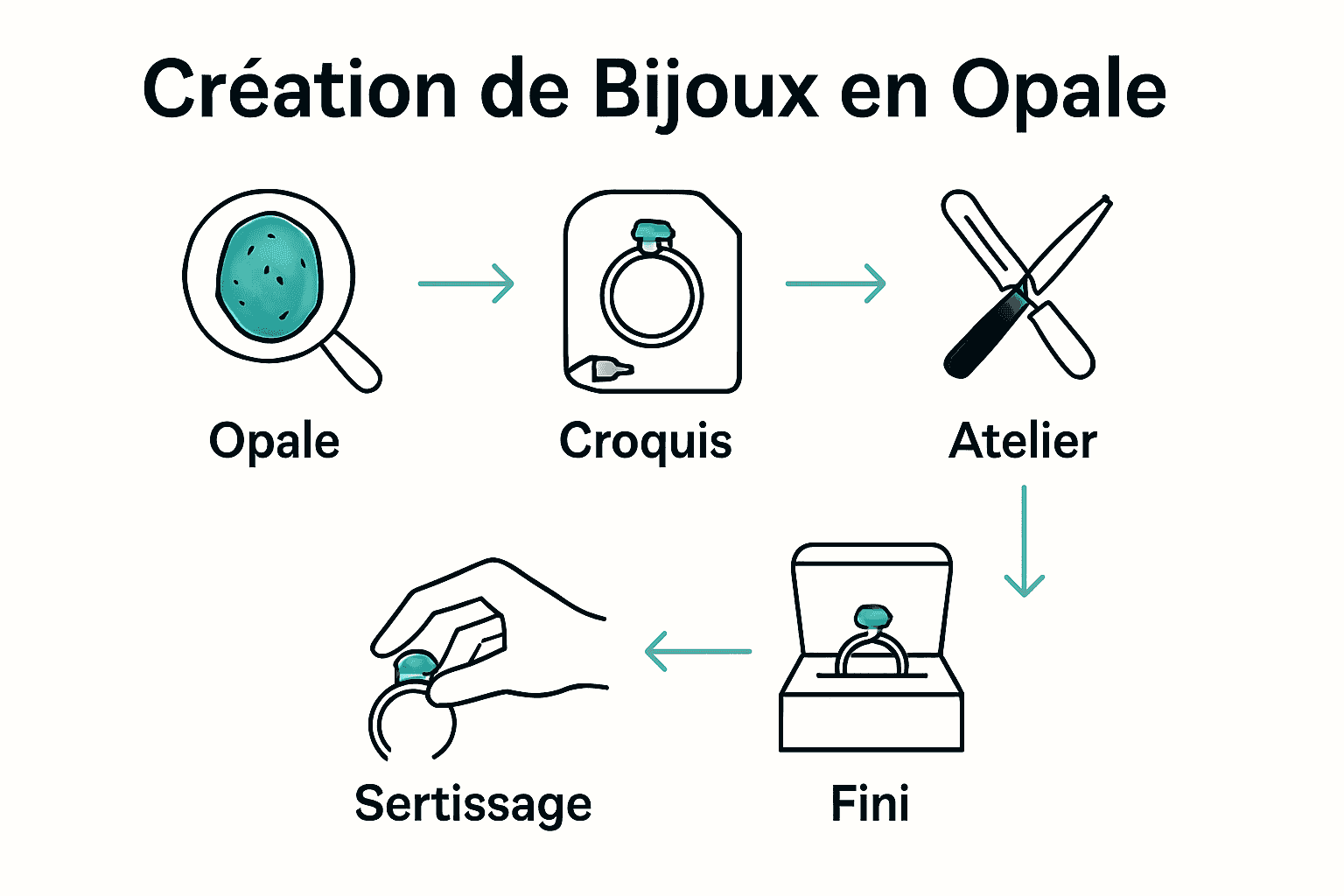 Création de Bijoux en Opale

Opale

Croquis

Atelier

Fini

Sertissage