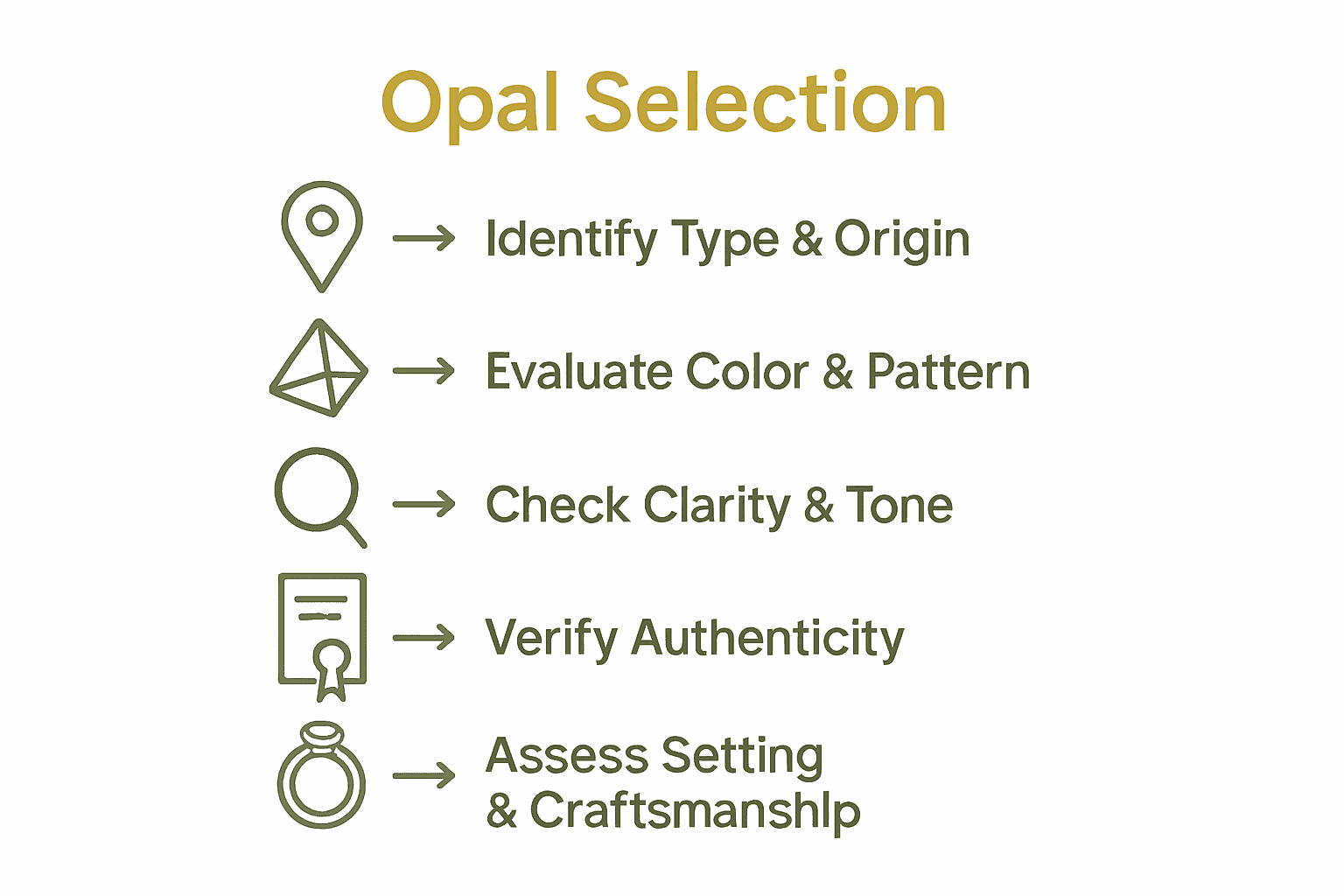 Opal Selection

→ Identify Type & Origin

→ Evaluate Color & Pattern

→ Check Clarity & Tone

→ Verify Authenticity

→ Assess Setting & Craftsmanshlp