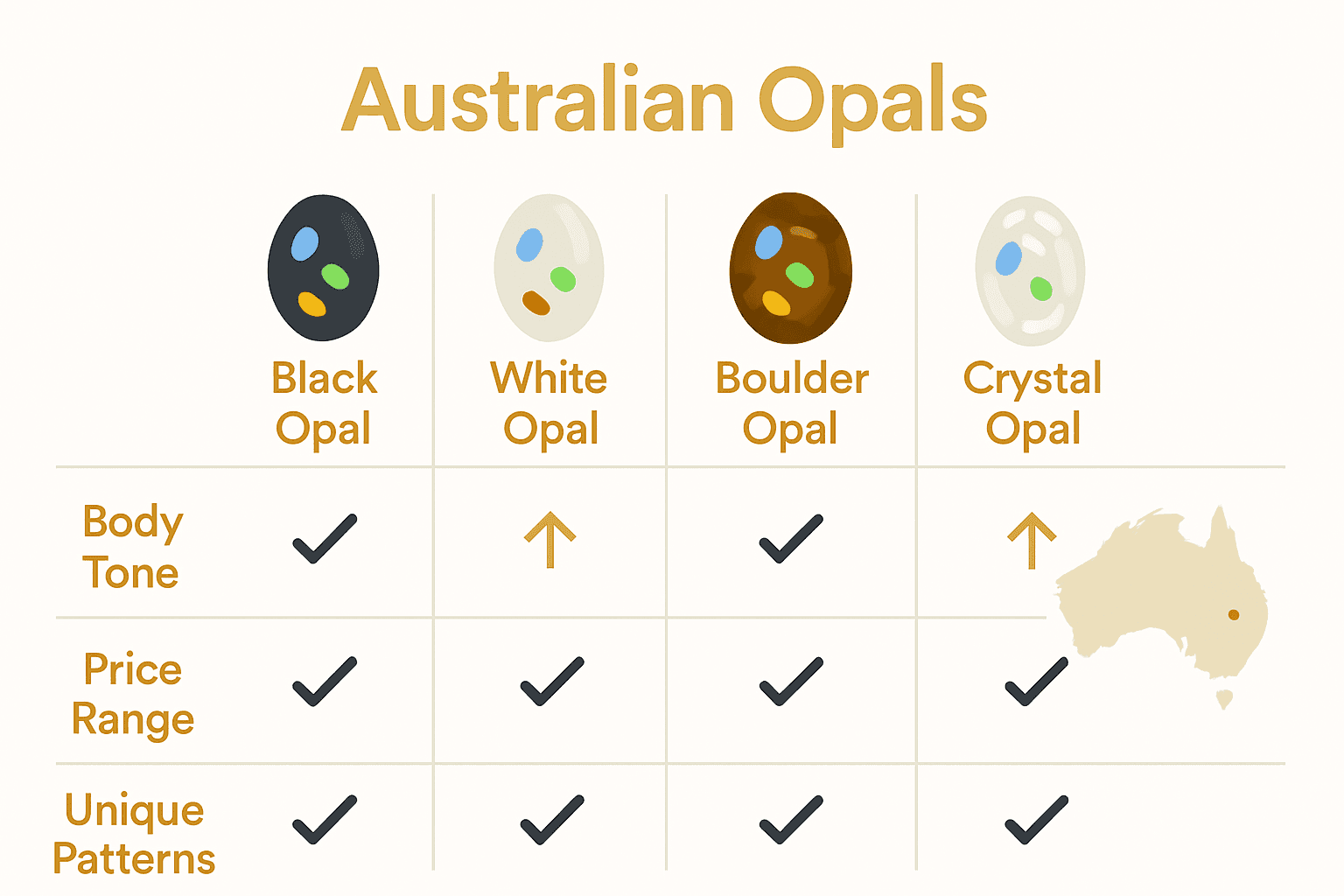 Australian Opals

| | Black Opal | White Opal | Boulder Opal | Crystal Opal |
|---|---|---|---|---|
| Body Tone | ✓ | ↑ | ✓ | ↑ |
| Price Range | ✓ | ✓ | ✓ | ✓ |
| Unique Patterns | ✓ | ✓ | ✓ | ✓ |