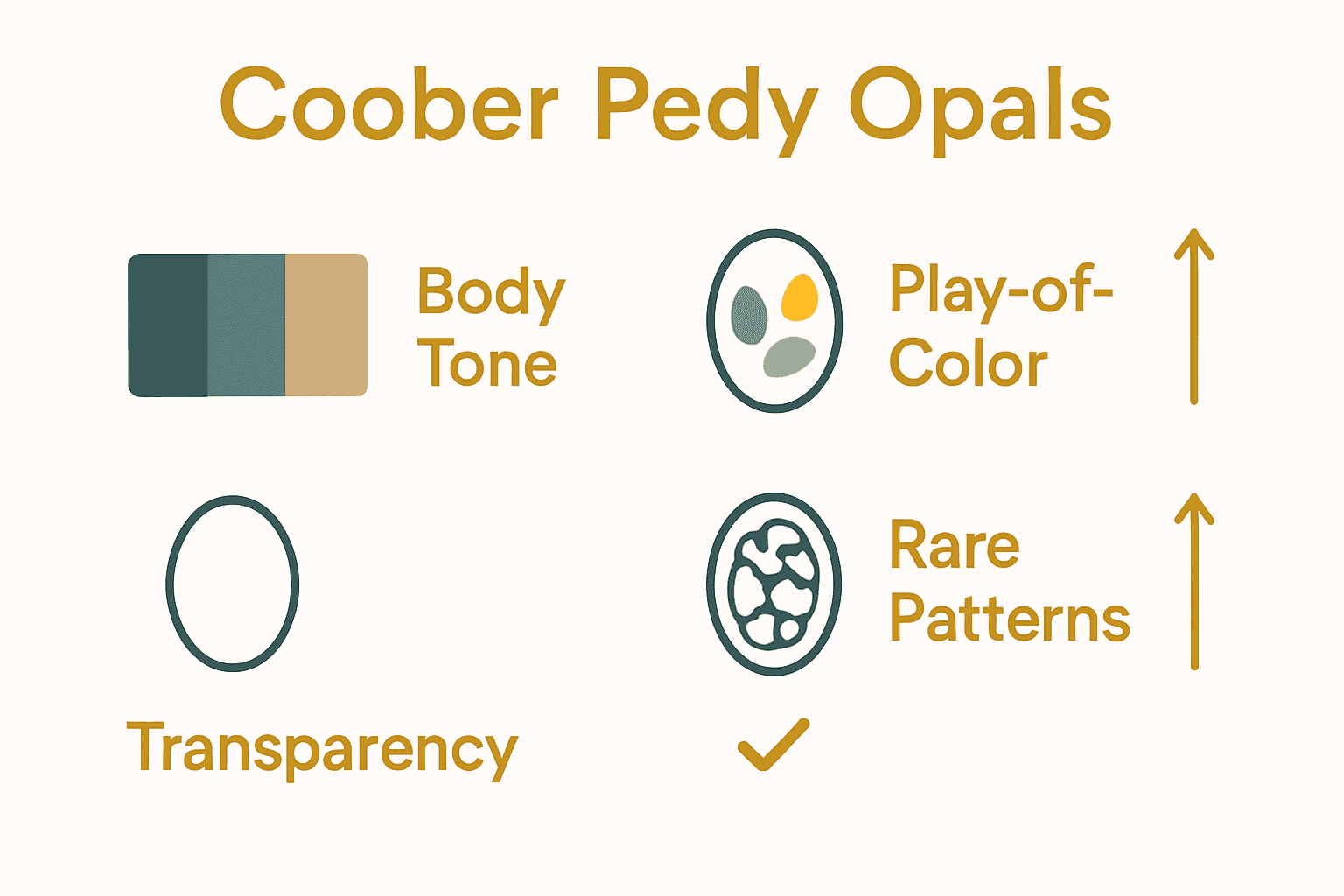 Coober Pedy Opals

Body Tone

Play-of-Color

Rare Patterns

Transparency