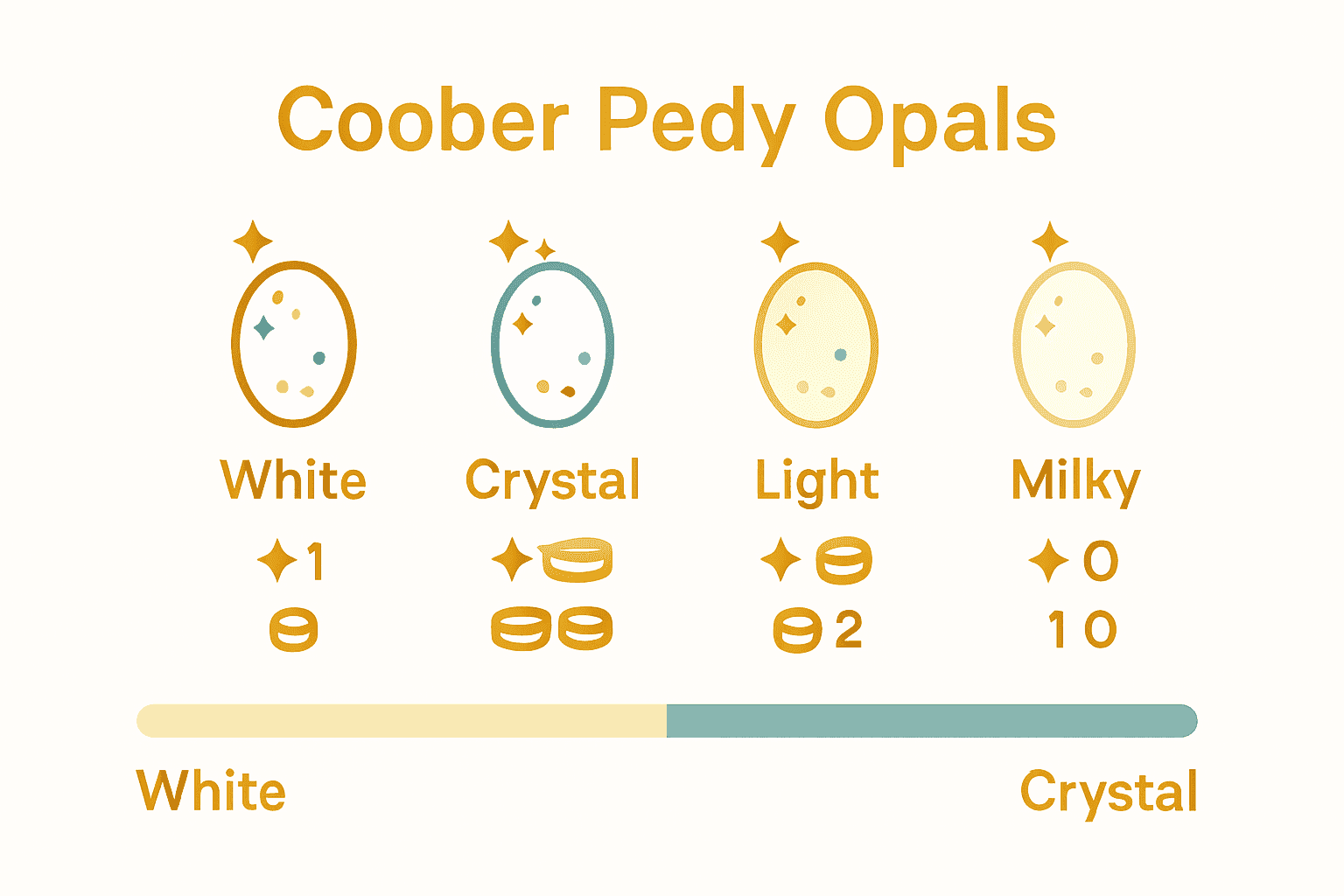 Coober Pedy Opals

White

1

Crystal

Light

2

Milky

0

1 0

White

Crystal