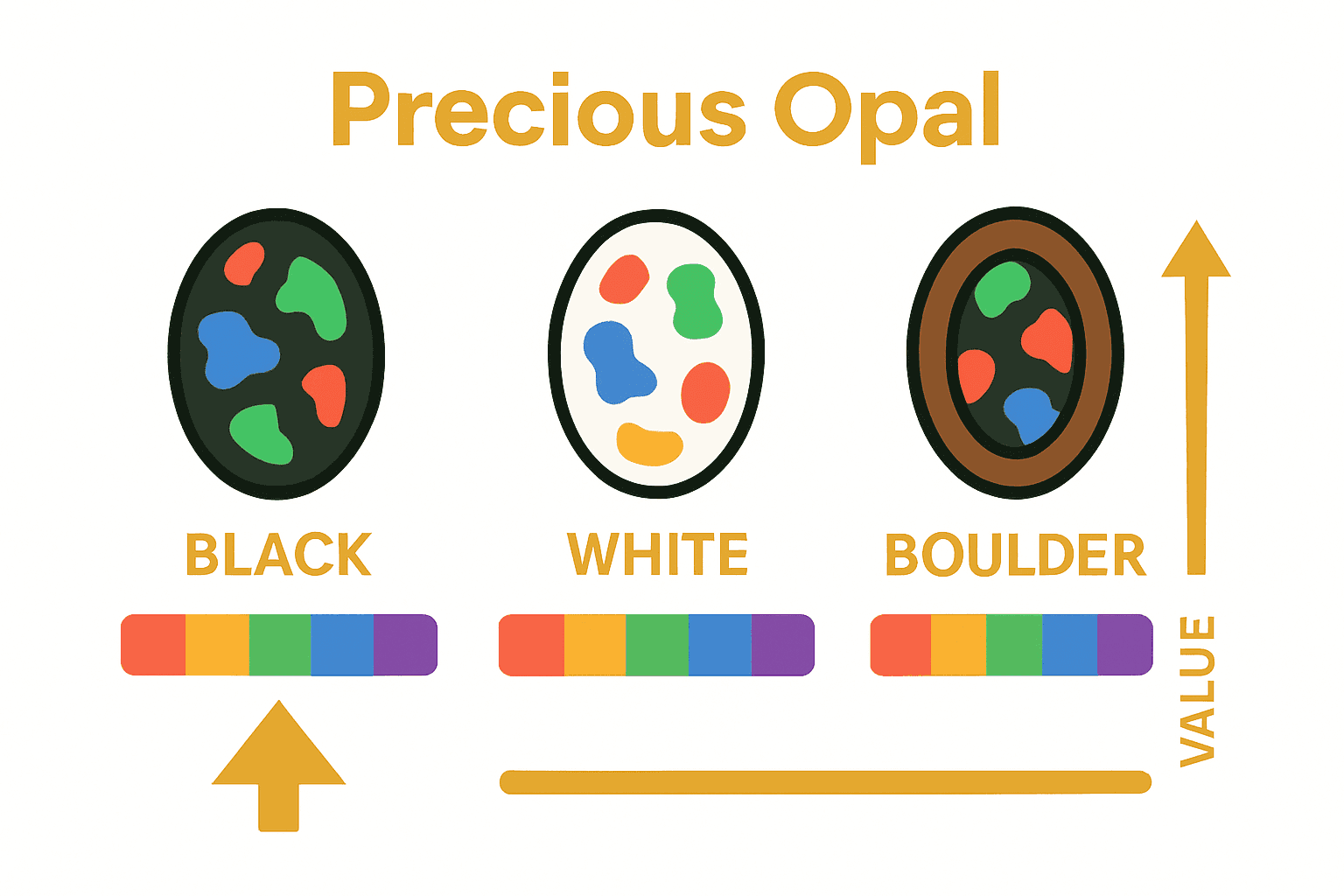 Precious Opal

BLACK

WHITE

BOULDER

VALUE