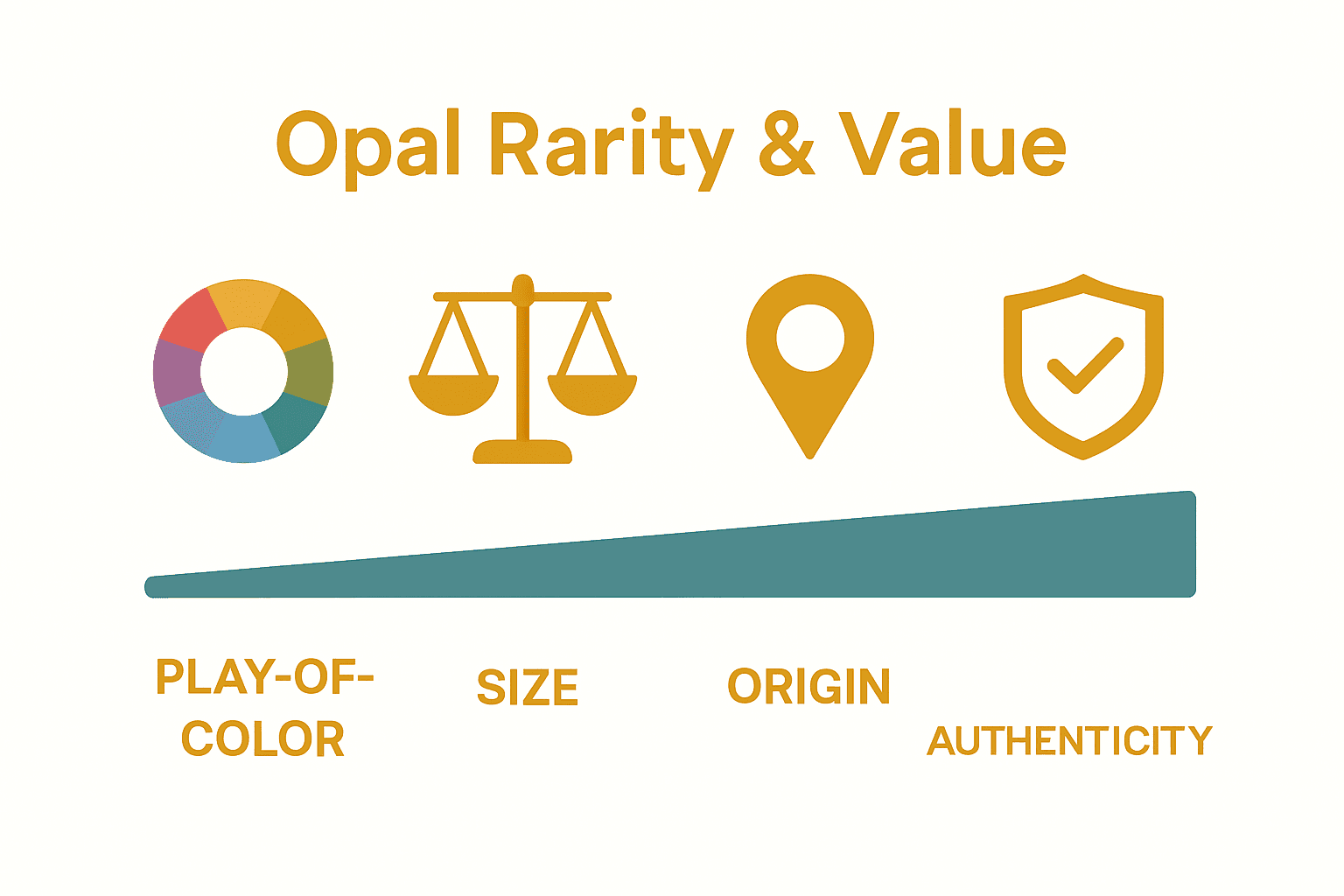 Opal Rarity & Value

PLAY-OF-COLOR

SIZE

ORIGIN

AUTHENTICITY