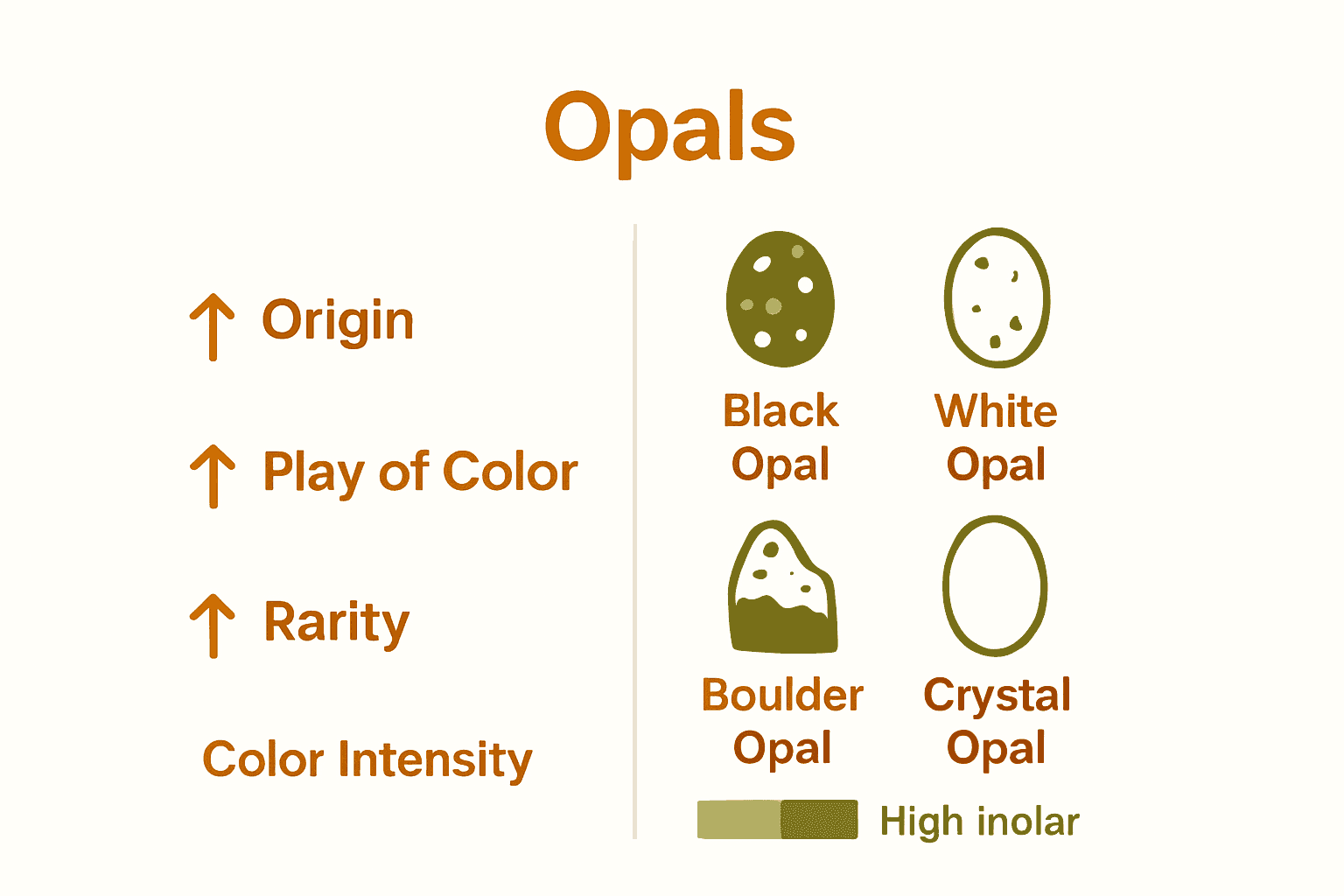 Opals

↑ Origin

↑ Play of Color

↑ Rarity

Color Intensity

Black Opal

White Opal

Boulder Opal

Crystal Opal

High inolar