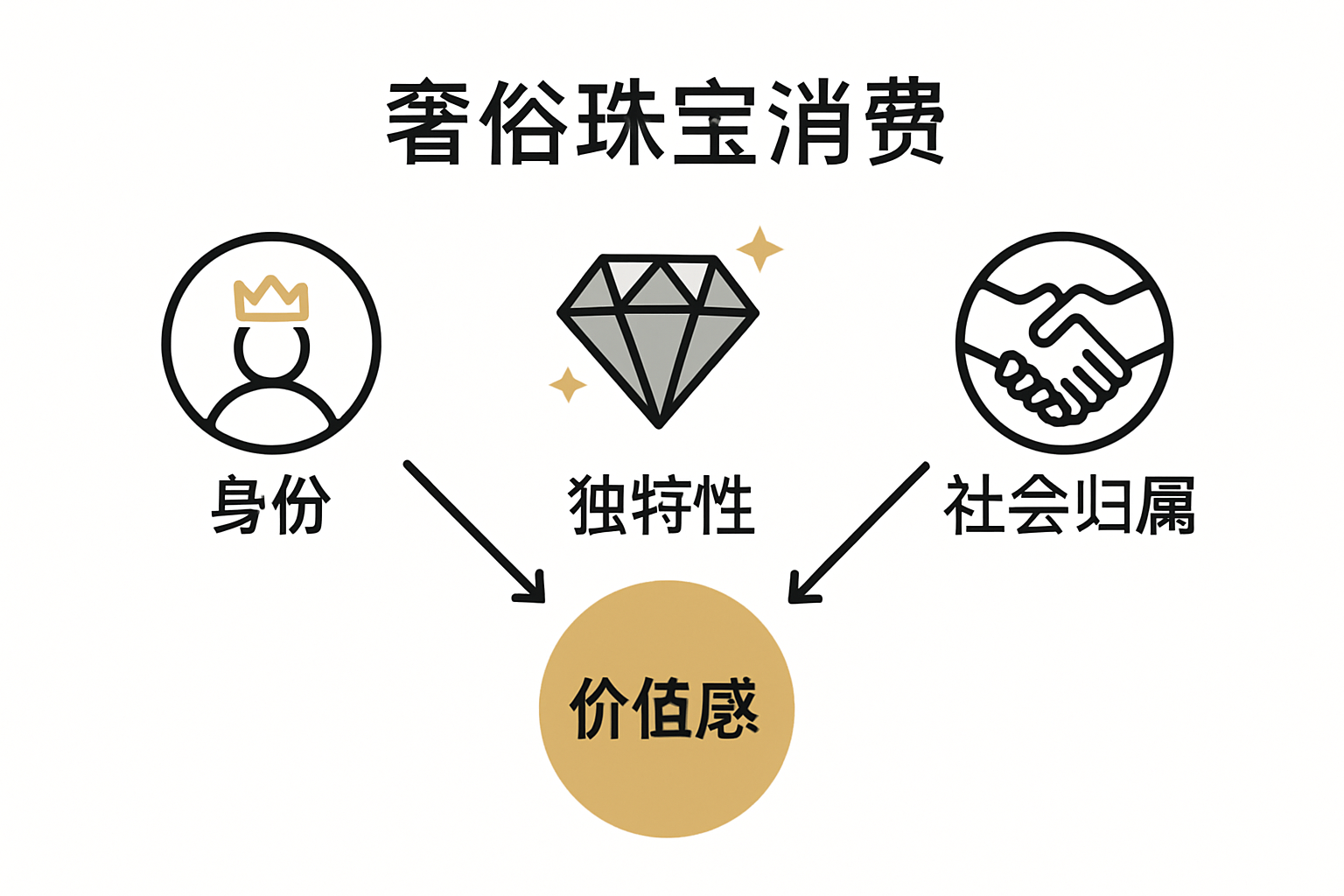 奢俗珠宝消费

身份

独特性

社会归属

价值感