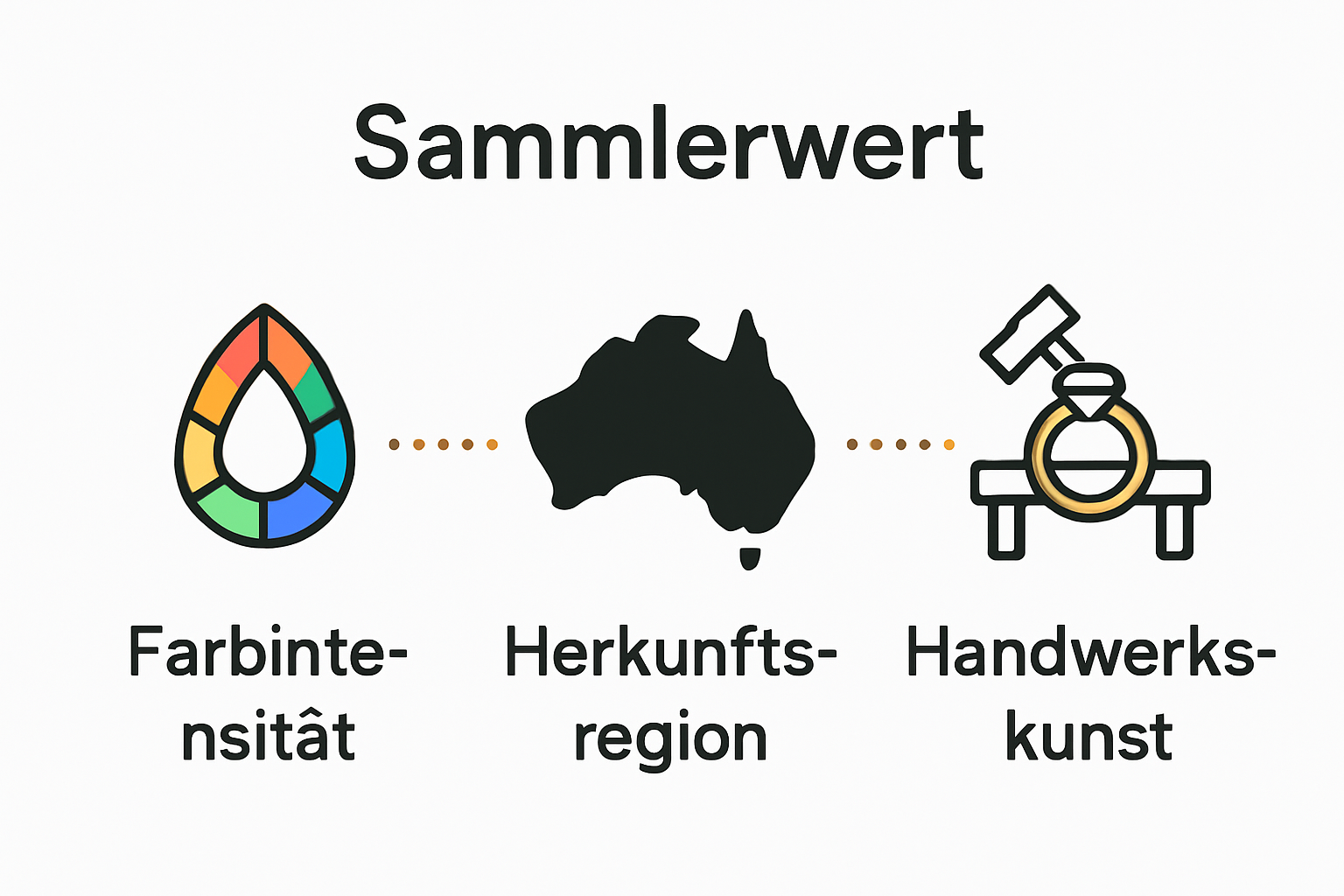 Sammlerwert

Farbintensitât

Herkunftsregion

Handwerkskunst