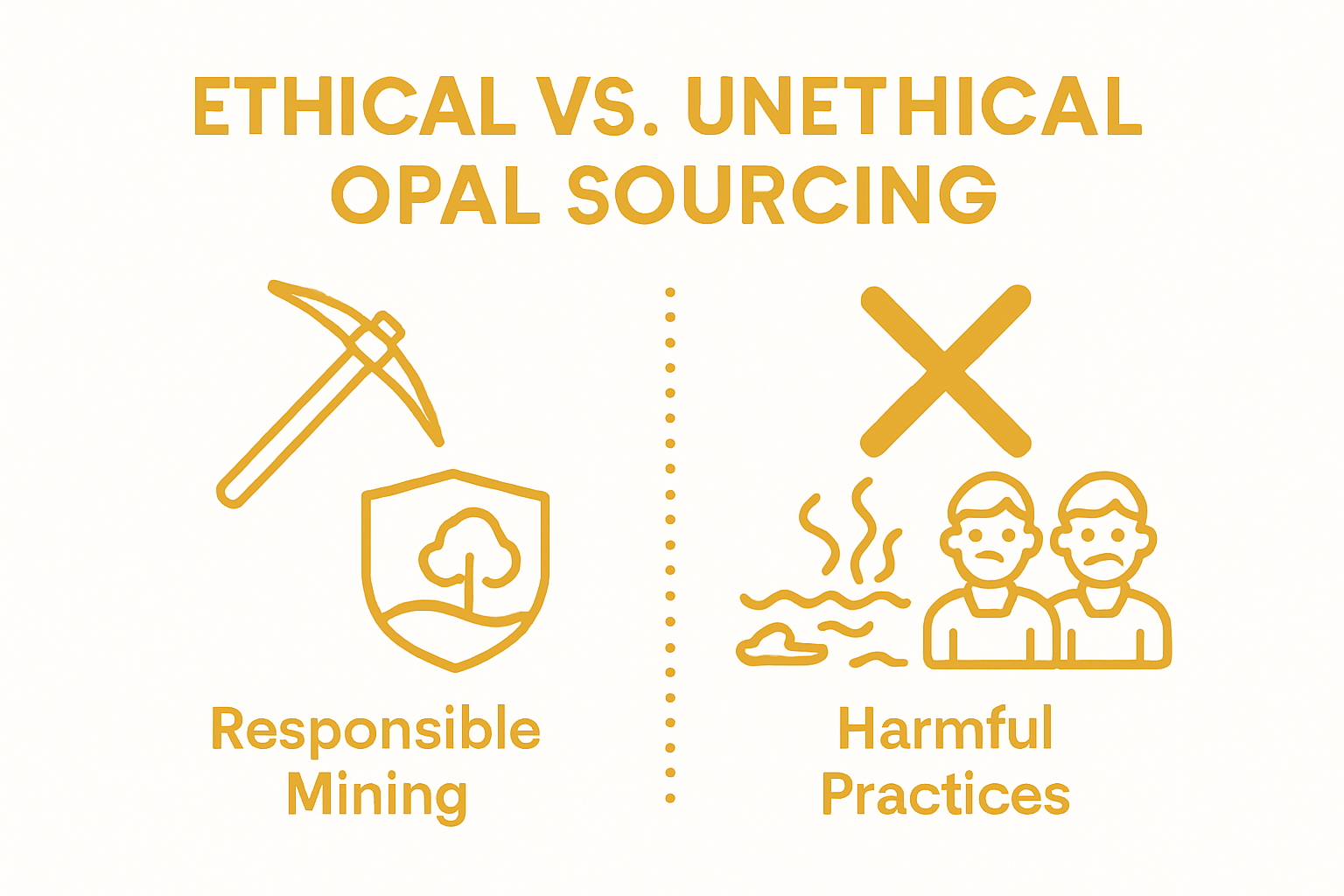 ETHICAL VS. UNETHICAL OPAL SOURCING

Responsible Mining

Harmful Practices