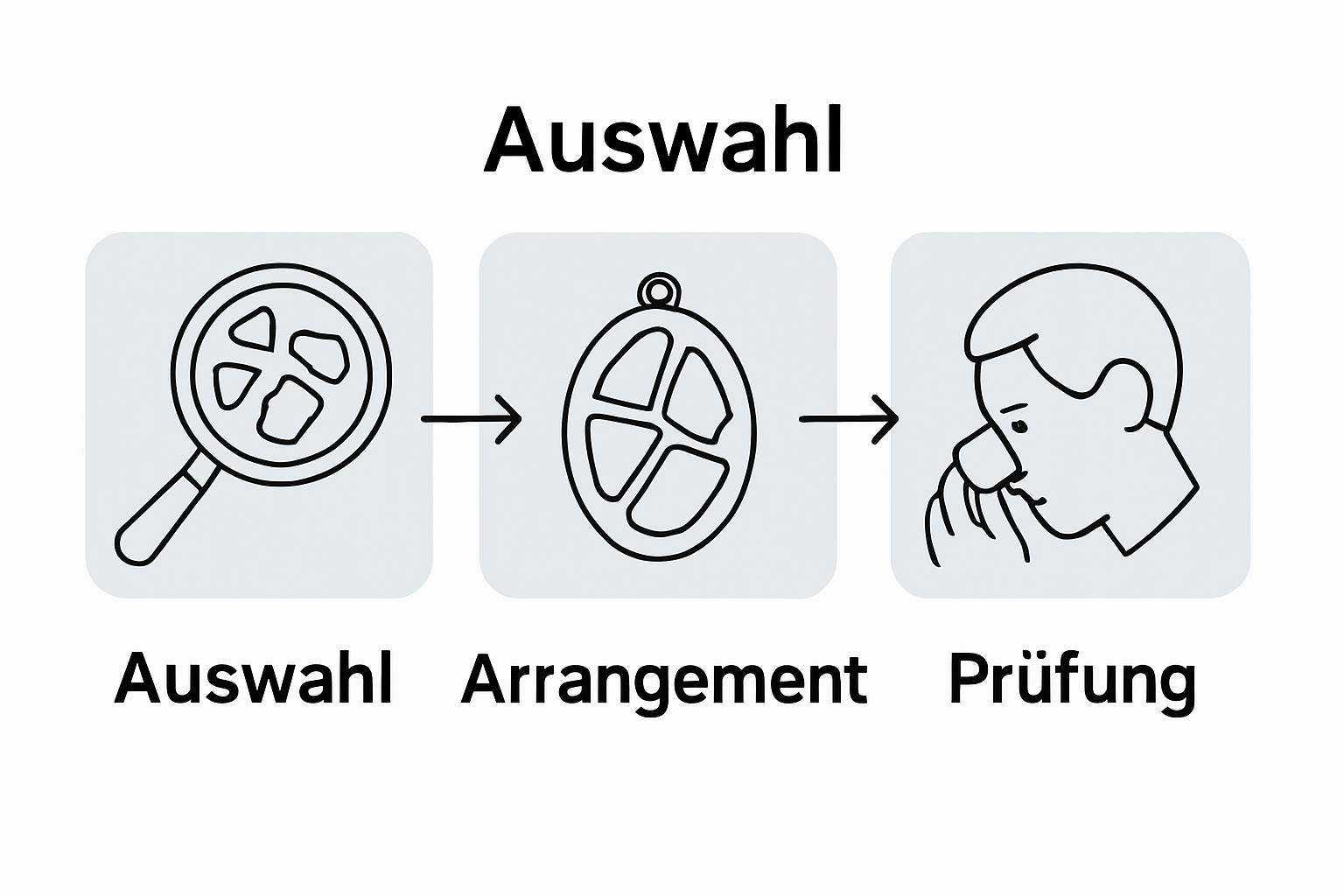 Auswahl

Auswahl Arrangement Prüfung