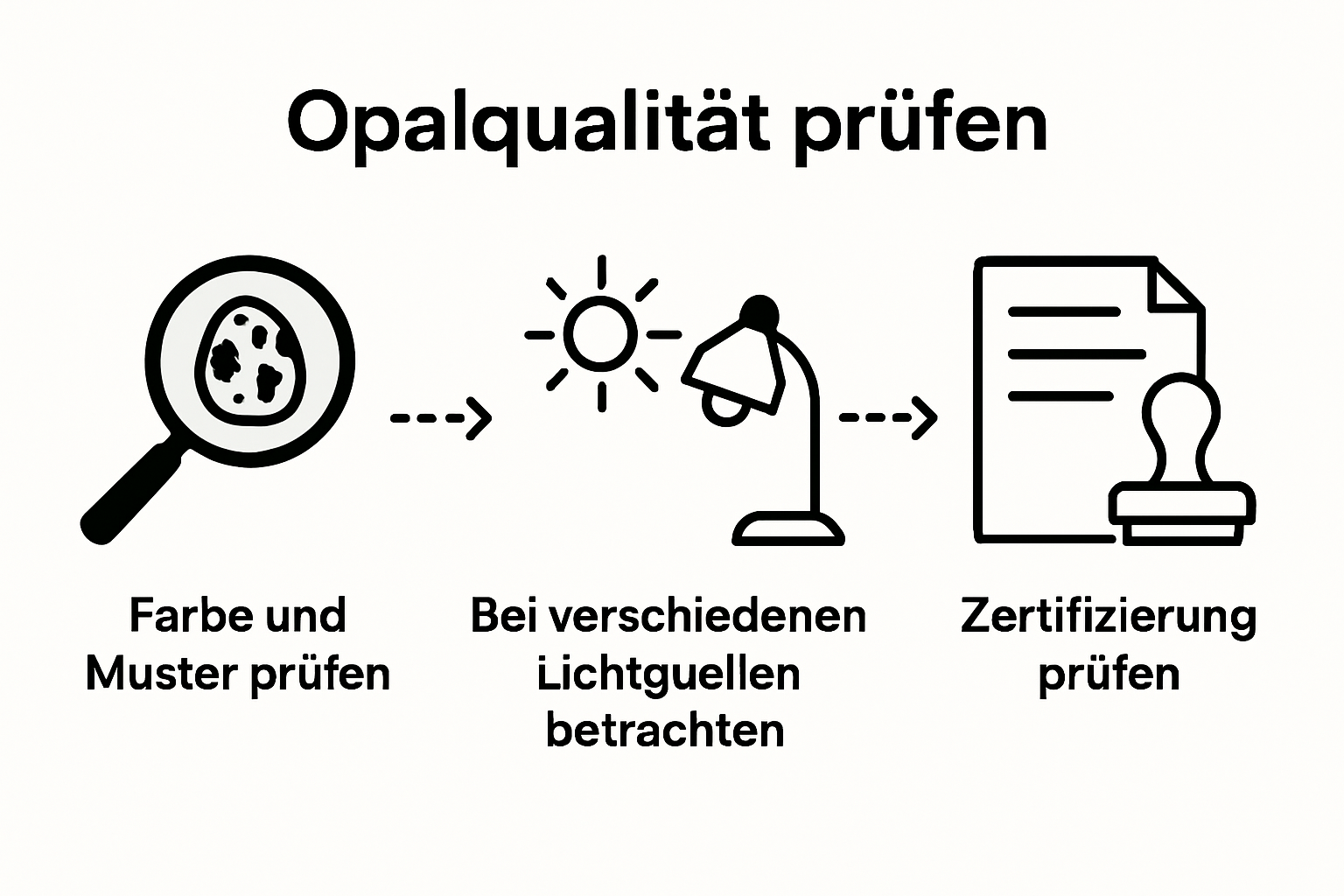 Opalqualität prüfen

Farbe und Muster prüfen

Bei verschiedenen Lichtguellen betrachten

Zertifizierung prüfen