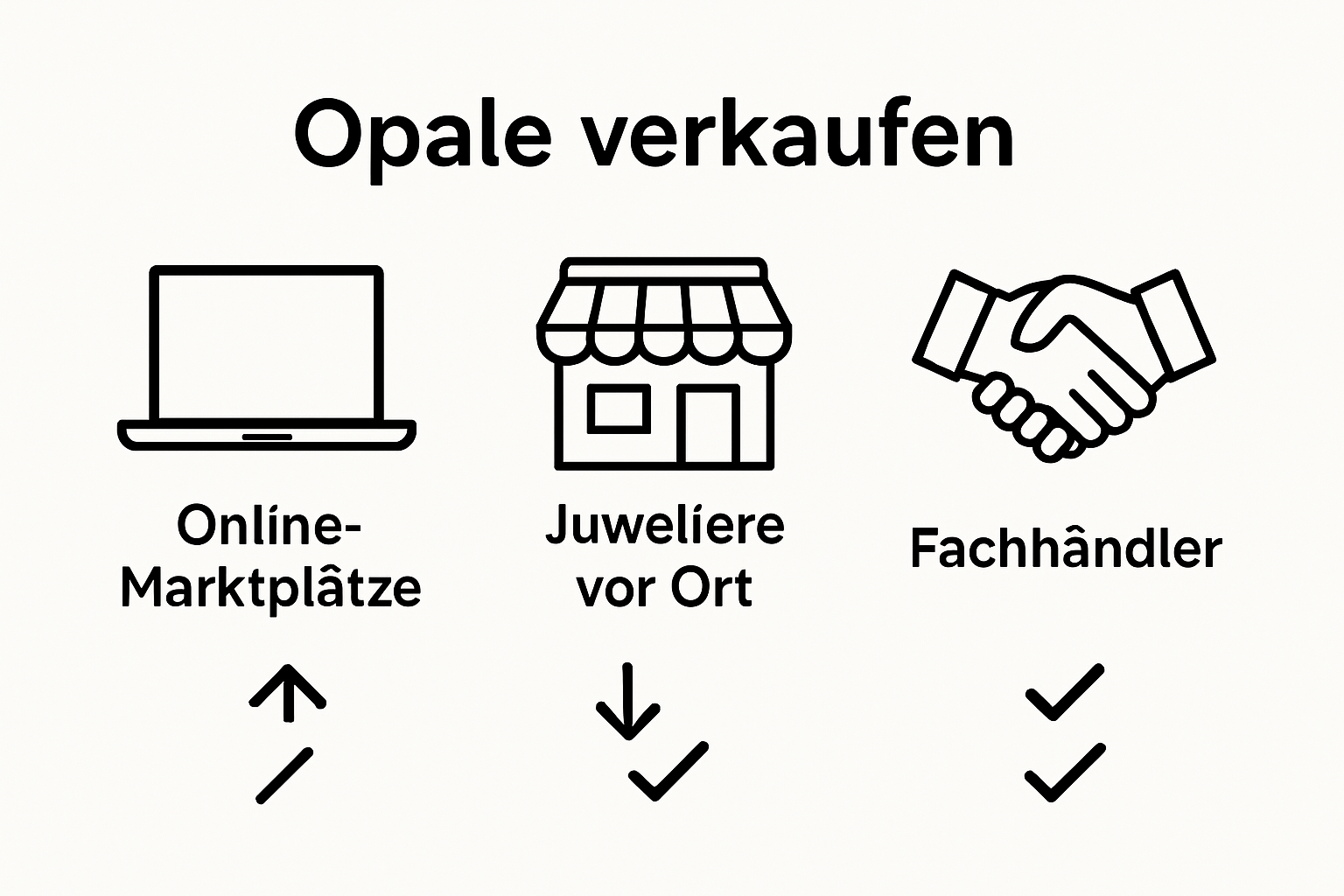 Opale verkaufen

Online-Marktplâtze

Juweliere vor Ort

Fachhândler