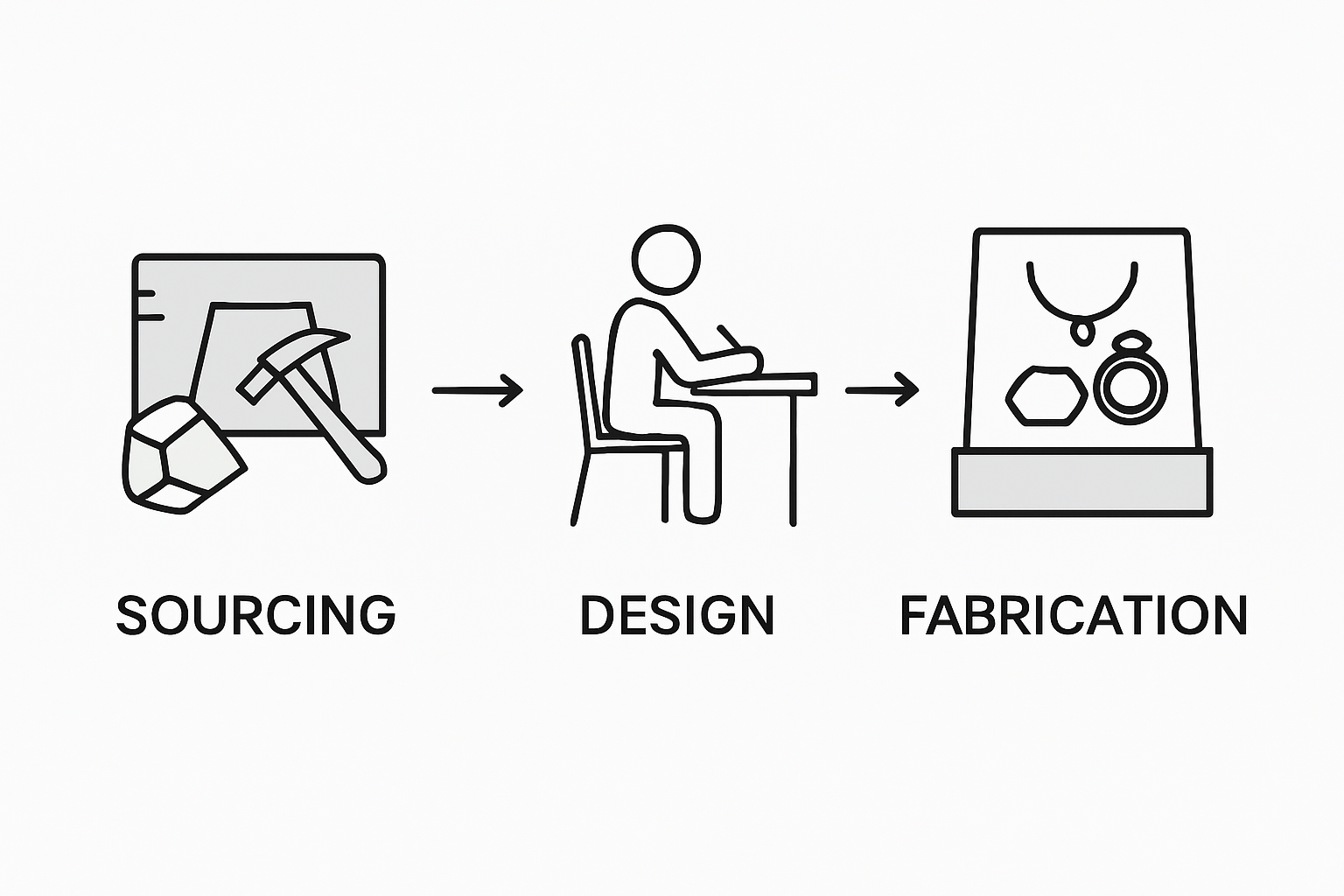 SOURCING

DESIGN

FABRICATION