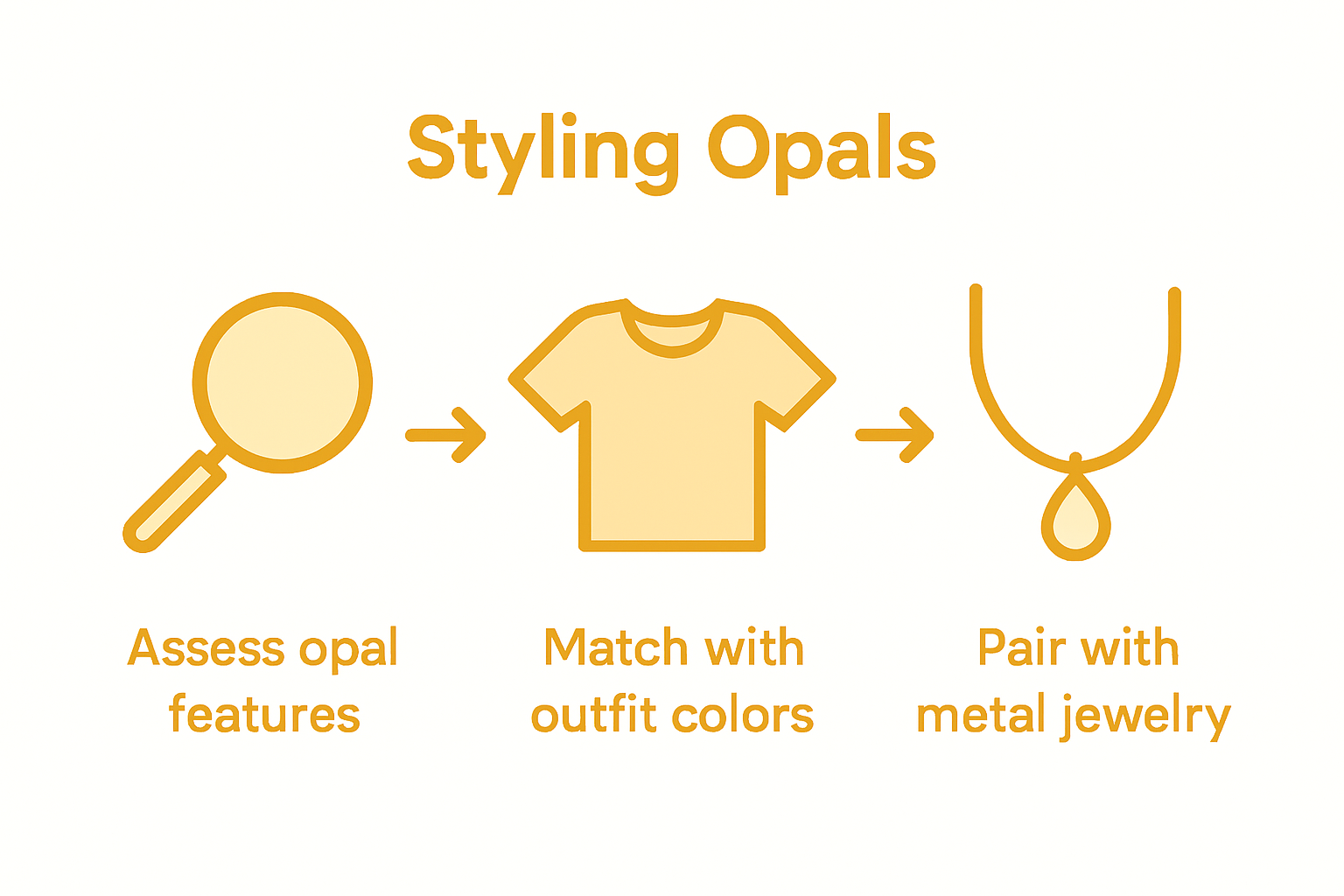 Styling Opals

Assess opal features

Match with outfit colors

Pair with metal jewelry