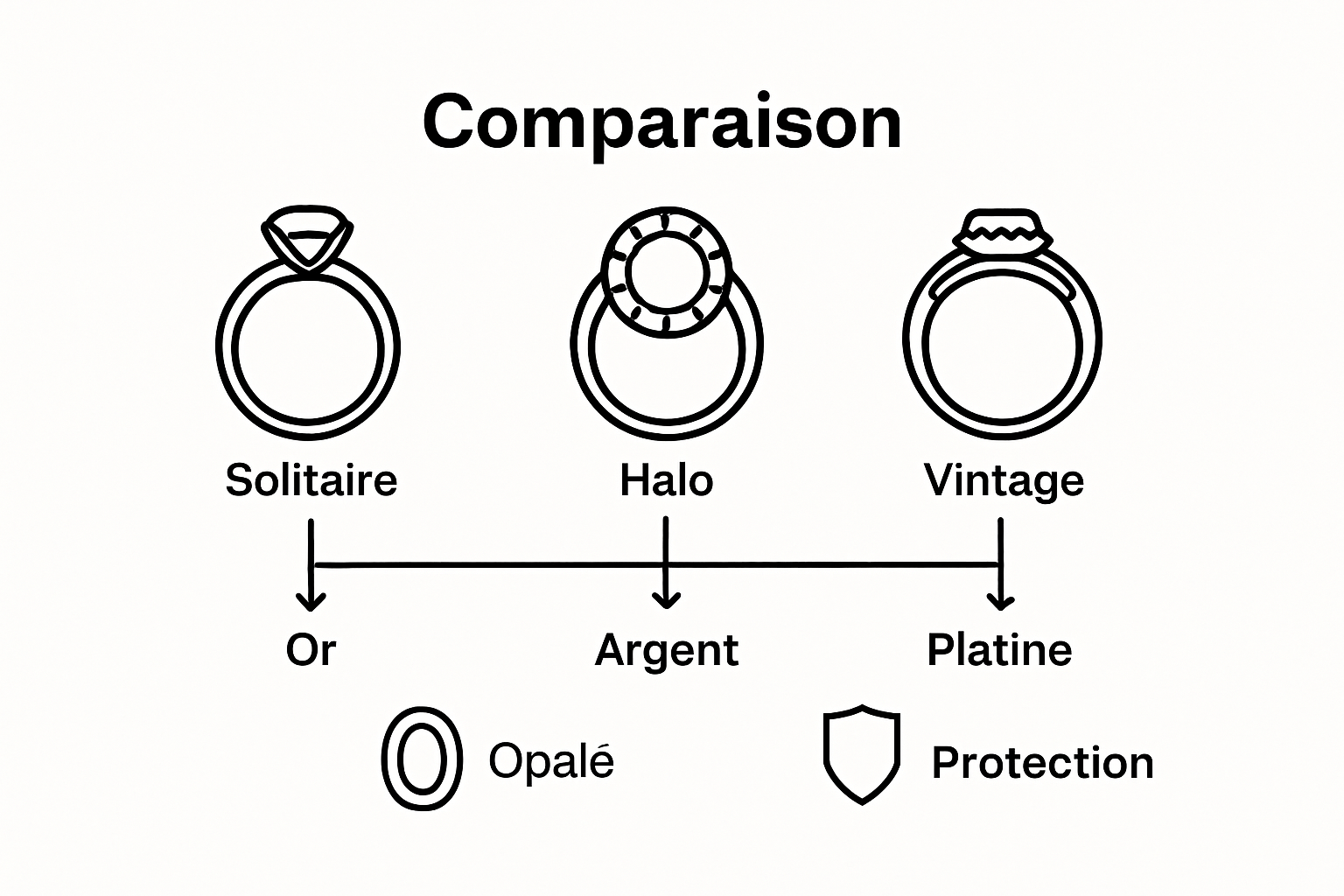 Comparaison

Solitaire

Halo

Vintage

Or

Argent

Platine

Opalé

Protection