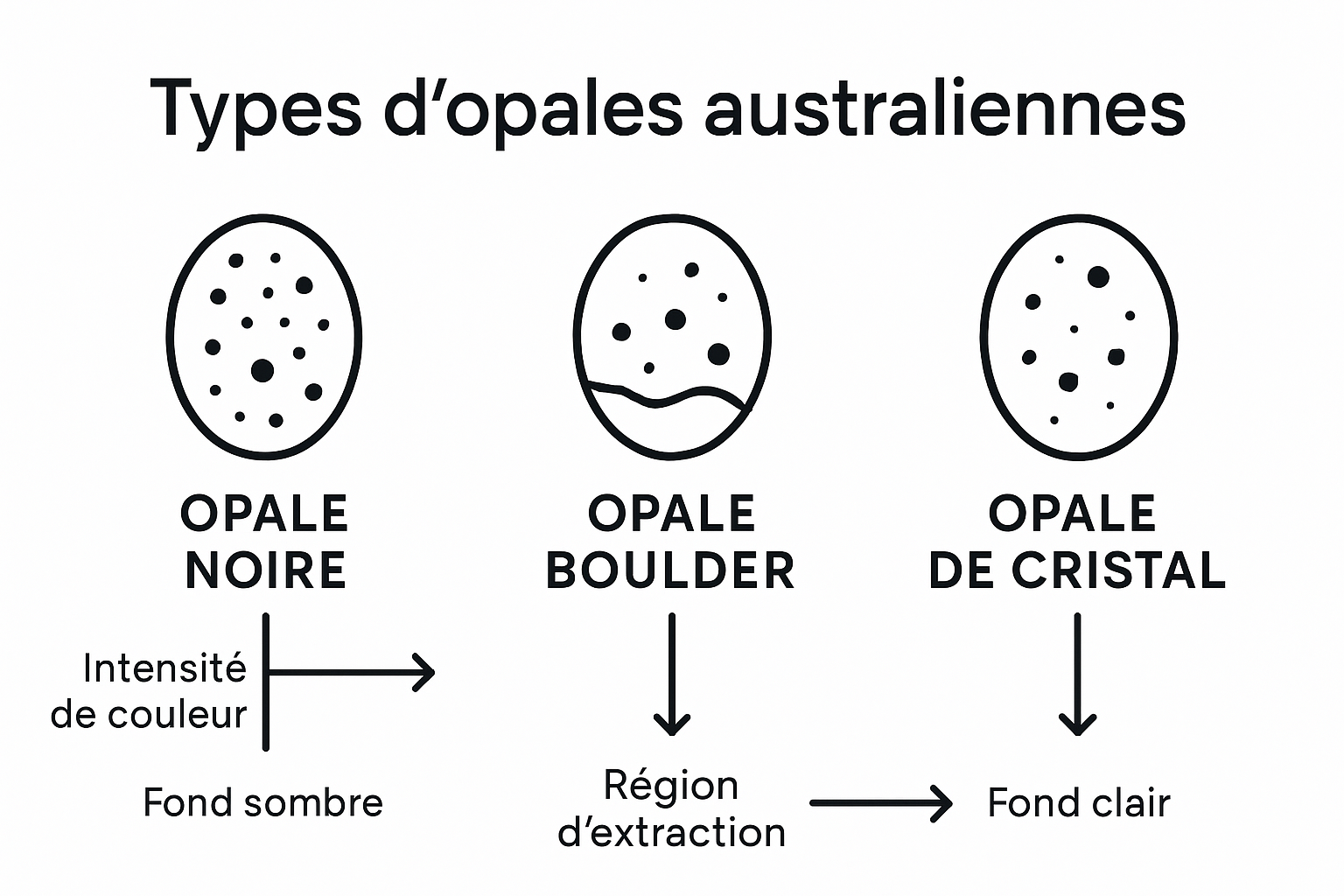 Types d’opales australiennes

OPALE NOIRE

OPALE BOULDER

OPALE DE CRISTAL

Intensité de couleur

Fond sombre

Région d’extraction

Fond clair