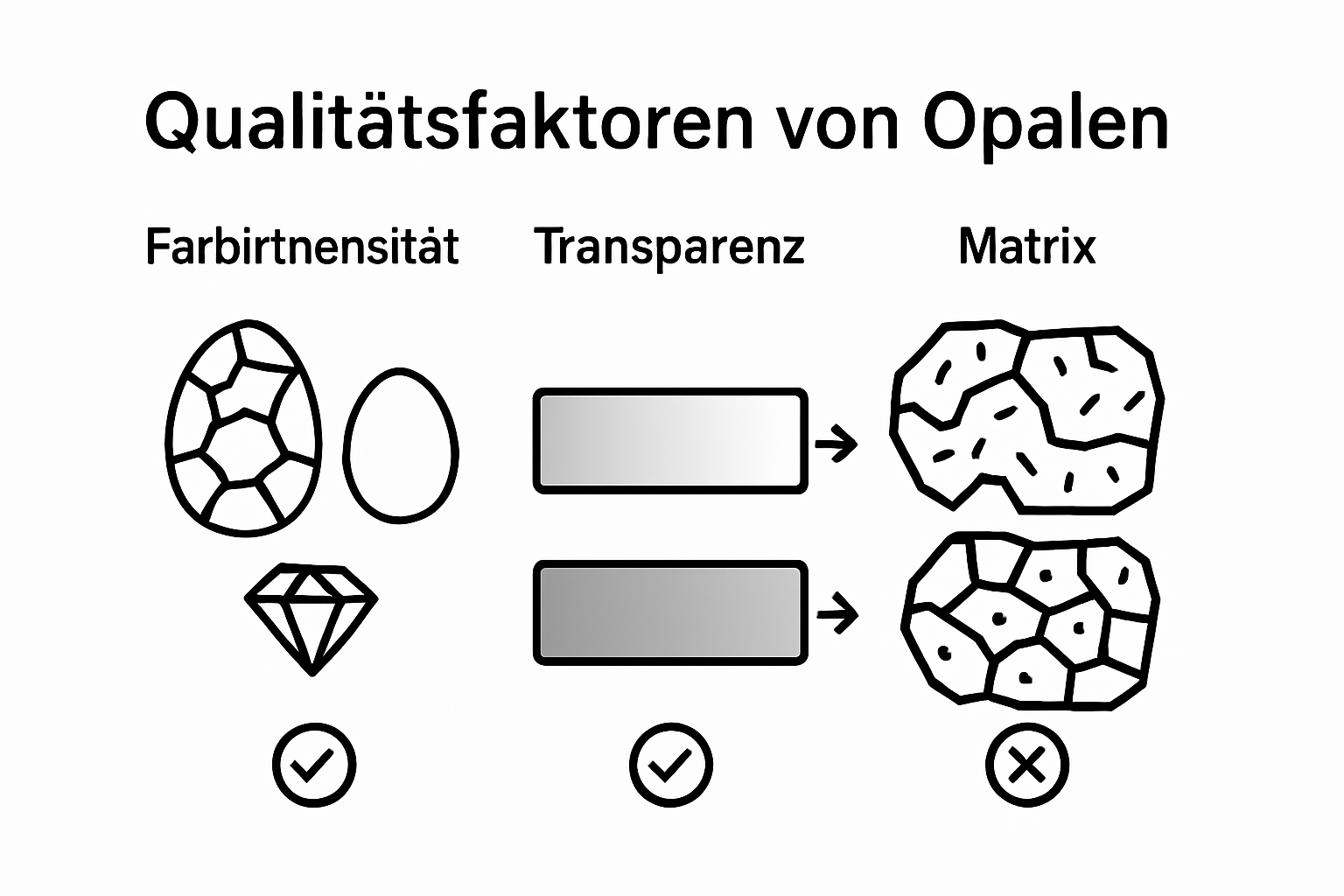 Qualitätsfaktoren von Opalen

Farbirtnensität

Transparenz

Matrix